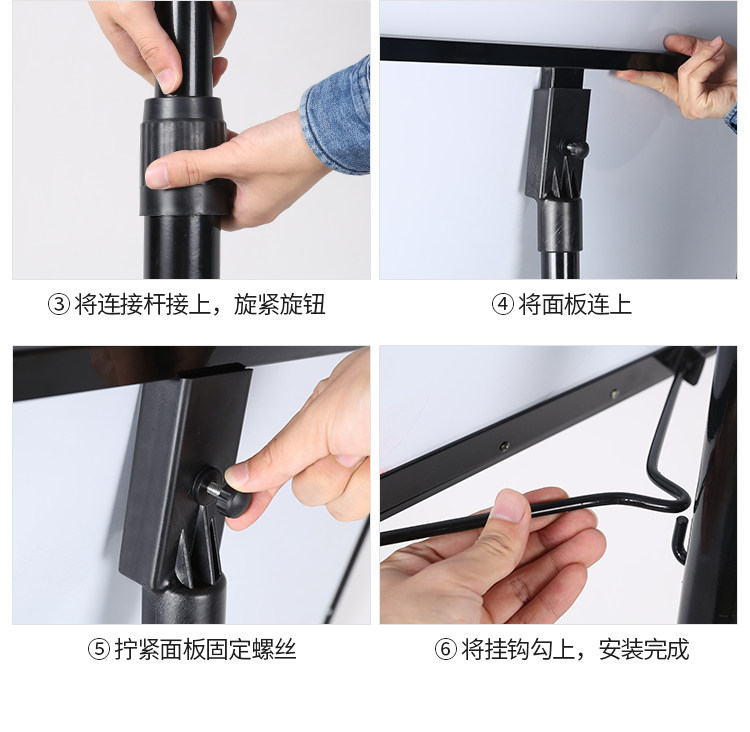 ③ 将连接杆接上，旋紧旋钮

④ 将面板连上

⑤ 拧紧面板固定螺丝

⑥ 将挂钩勾上，安装完成