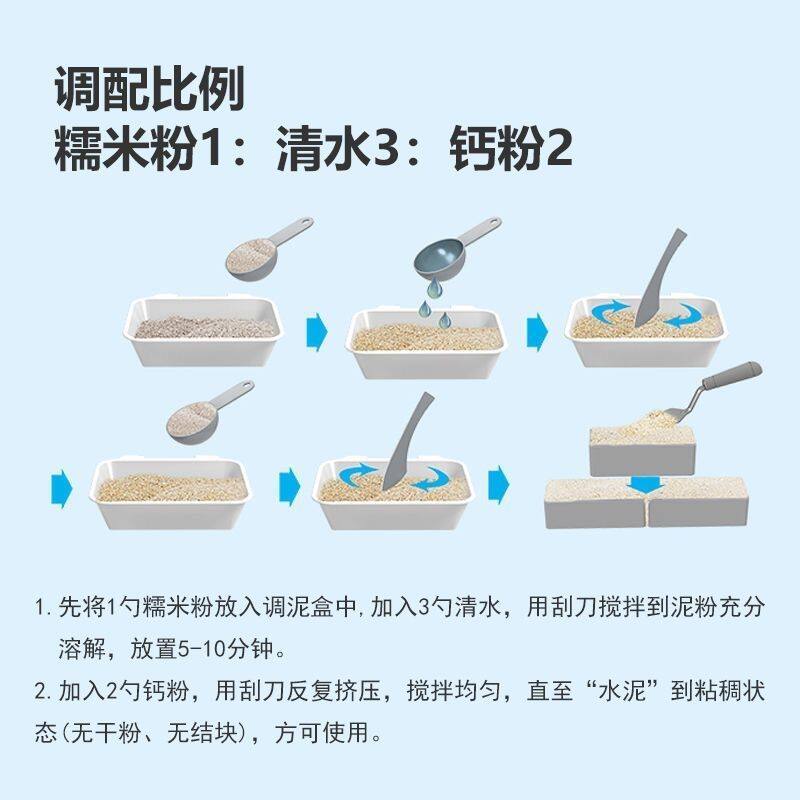 调配比例
糯米粉1：清水3：钙粉2

1. 先将1勺糯米粉放入调泥盒中，加入3勺清水，用刮刀搅拌到泥粉充分溶解，放置5-10分钟。

2. 加入2勺钙粉，用刮刀反复挤压，搅拌均匀，直至“水泥”到粘稠状态(无干粉、无结块)，方可使用。