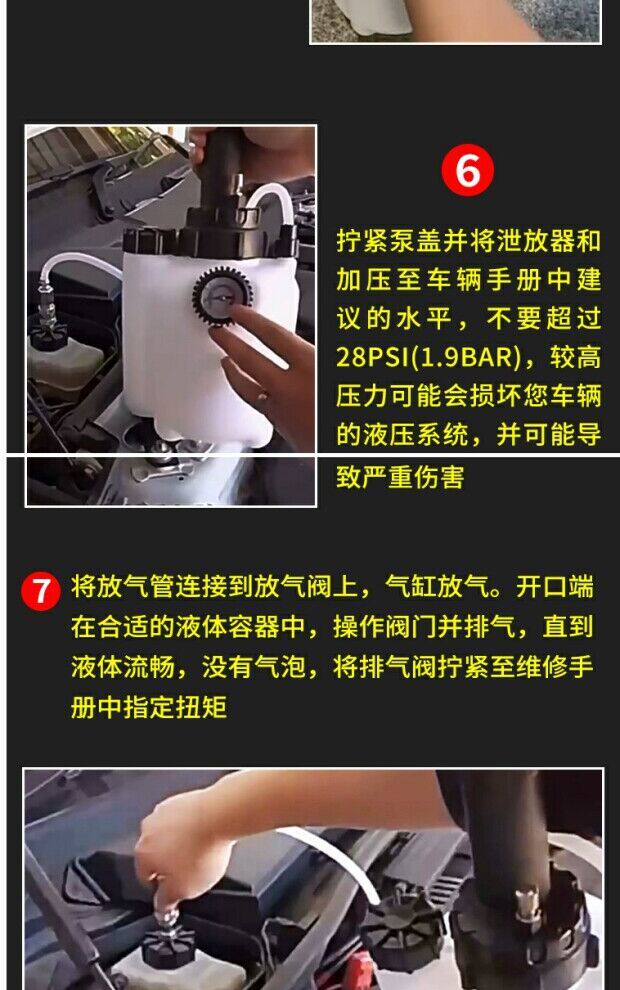 6

拧紧泵盖并将泄放器和加压至车辆手册中建议的水平，不要超过28PSI(1.9BAR)，较高压力可能会损坏您车辆的液压系统，并可能导致严重伤害

7 将放气管连接到放气阀上，气缸放气。开口端在合适的液体容器中，操作阀门并排气，直到液体流畅，没有气泡，将排气阀拧紧至维修手册中指定扭矩