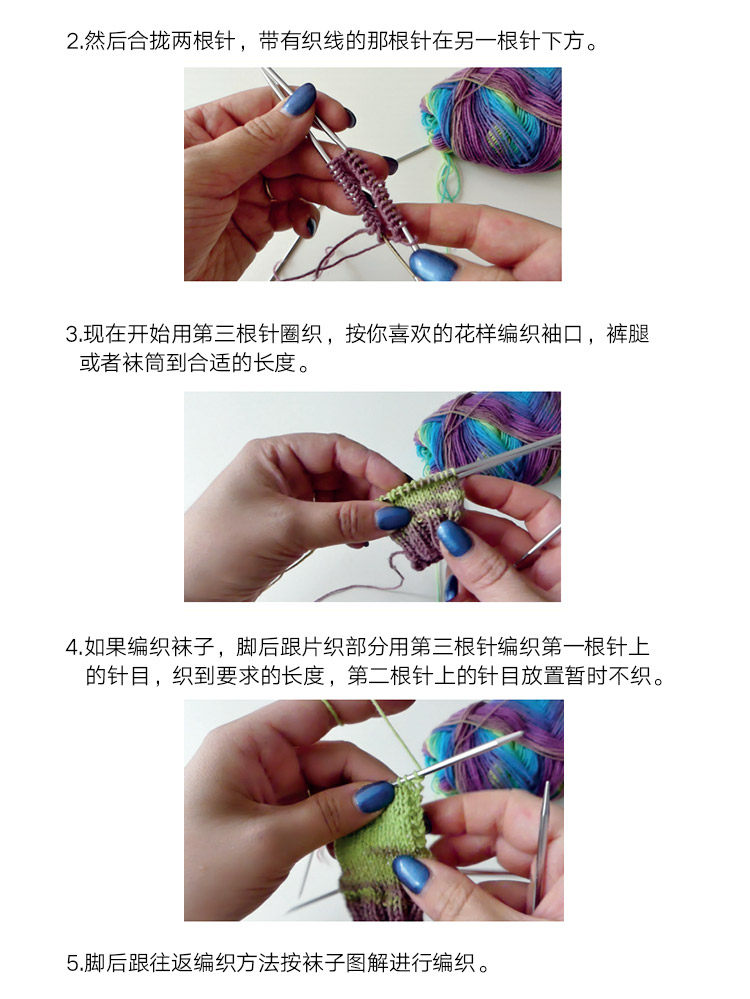 2.然后合拢两根针，带有织线的那根针在另一根针下方。

3.现在开始用第三根针圈织，按你喜欢的花样编织袖口，裤腿或者袜筒到合适的长度。

4.如果编织袜子，脚后跟片织部分用第三根针编织第一根针上的针目，织到要求的长度，第二根针上的针目放置暂时不织。

5.脚后跟往返编织方法按袜子图解进行编织。