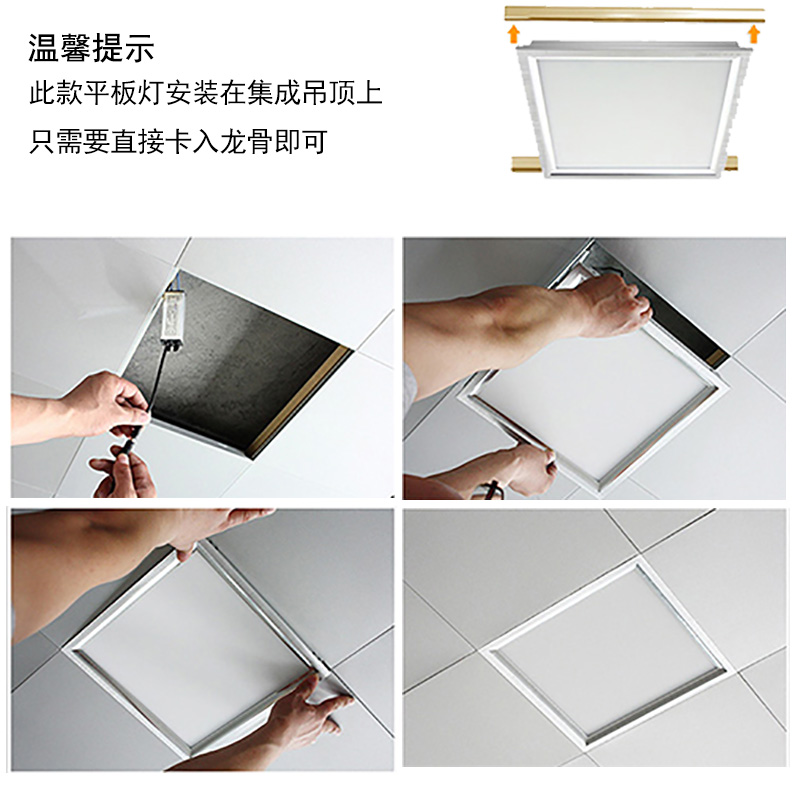 温馨提示

此款平板灯安装在集成吊顶上

只需要直接卡入龙骨即可