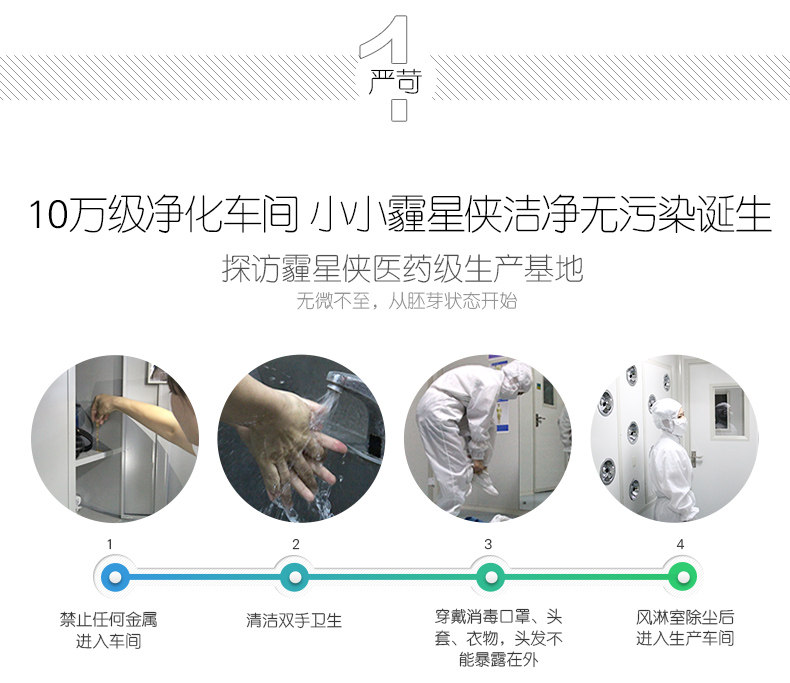 1
严苛
0

10万级净化车间 小小霾星侠洁净无污染诞生

探访霾星侠医药级生产基地

无微不至，从胚芽状态开始

1

禁止任何金属进入车间

2

清洁双手卫生

3

穿戴消毒口罩、头套、衣物，头发不能暴露在外

4

风淋室除尘后进入生产车间