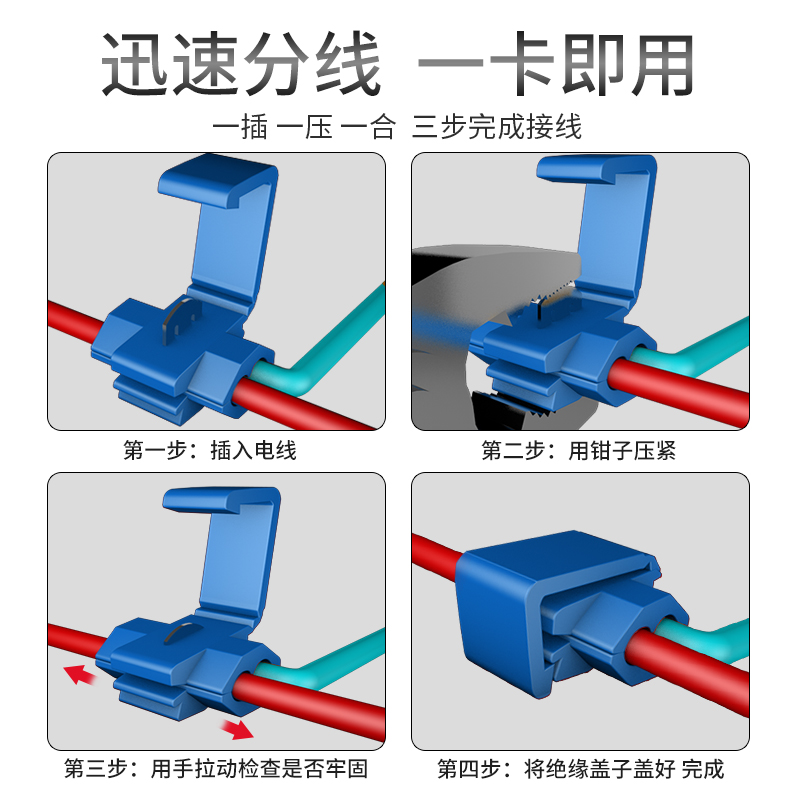 迅速分线 一卡即用

一插 一压 一合 三步完成接线

第一步：插入电线

第二步：用钳子压紧

第三步：用手拉动检查是否牢固

第四步：将绝缘盖子盖好 完成