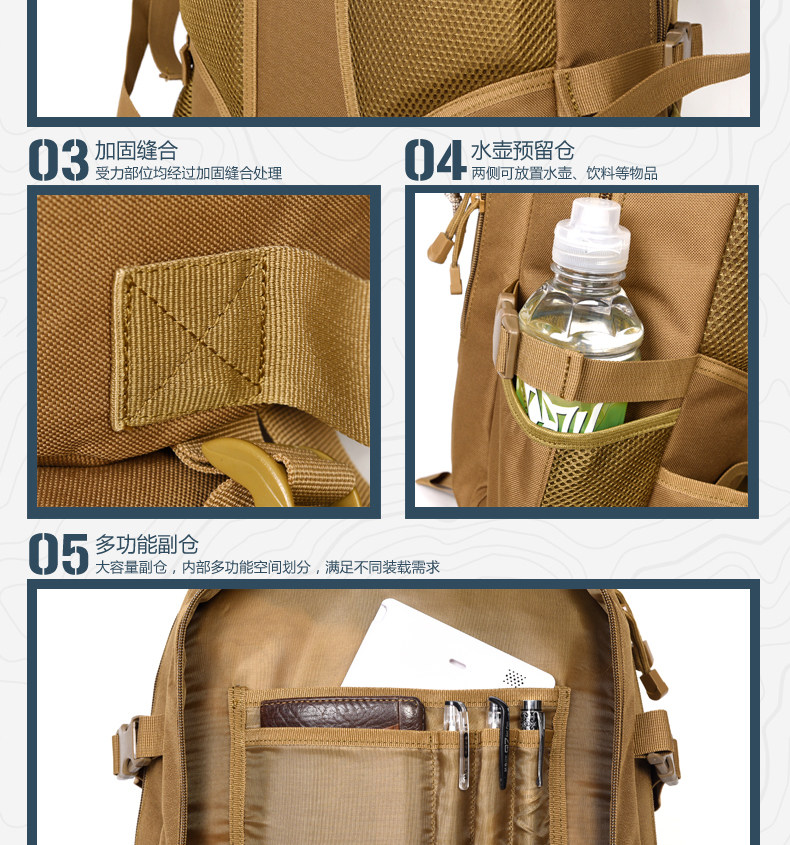 03 加固缝合
受力部位均经过加固缝合处理

04 水壶预留仓
两侧可放置水壶、饮料等物品

05 多功能副仓
大容量副仓，内部多功能空间划分，满足不同装载需求