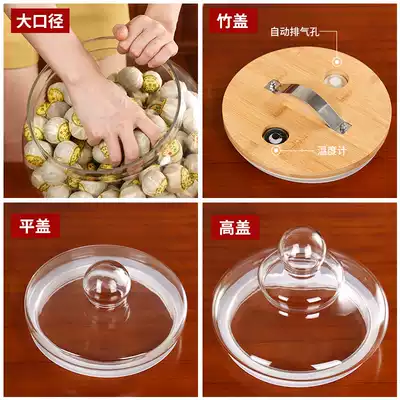 大口径

竹盖

自动排气孔

温度计

平盖

高盖