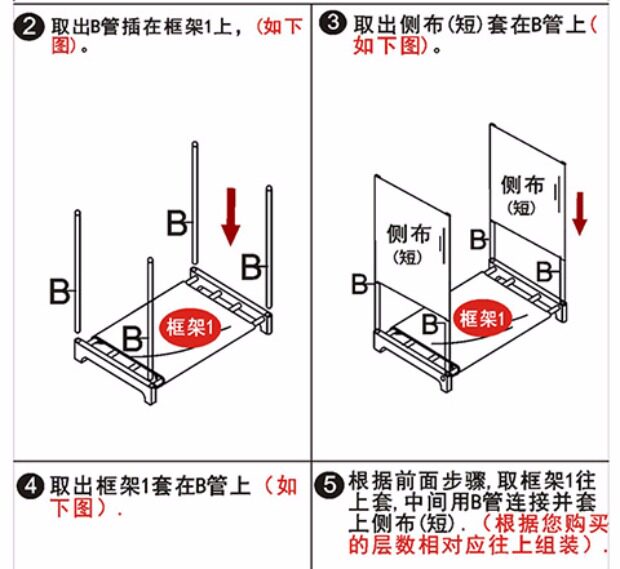 ❷ 取出B管插在框架1上，（如下图）。

B
B
B
B
框架1

❸ 取出侧布(短)套在B管上（如下图）。

侧布
(短)
侧布
(短)
B
B
B
B
框架1

❹ 取出框架1套在B管上（如下图）.

❺ 根据前面步骤,取框架1往上套,中间用B管连接并套上侧布(短).（根据您购买的层数相对应往上组装）.