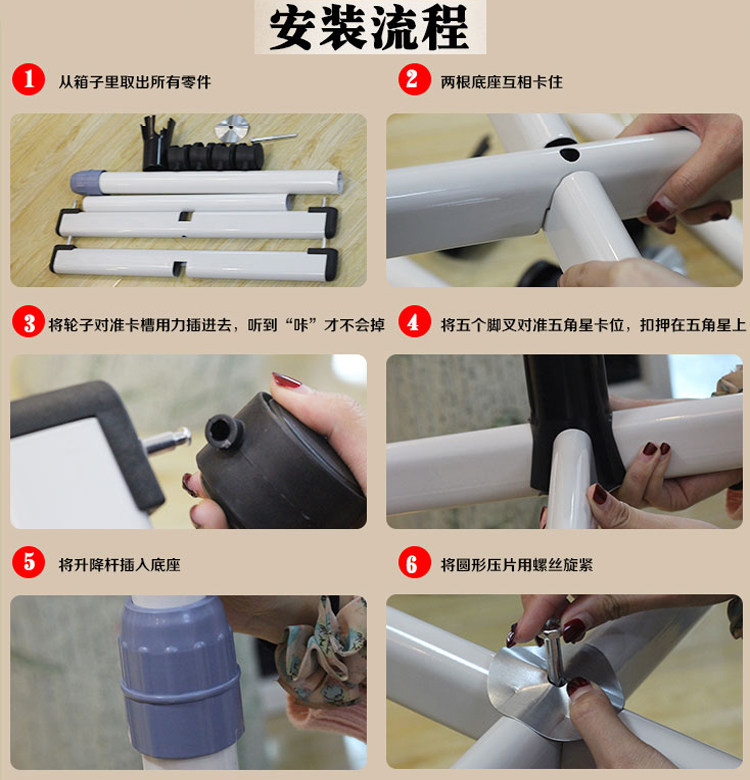 安装流程

1 从箱子里取出所有零件

2 两根底座互相卡住

3 将轮子对准卡槽用力插进去，听到“咔”才不会掉

4 将五个脚叉对准五角星卡位，扣押在五角星上

5 将升降杆插入底座

6 将圆形压片用螺丝旋紧