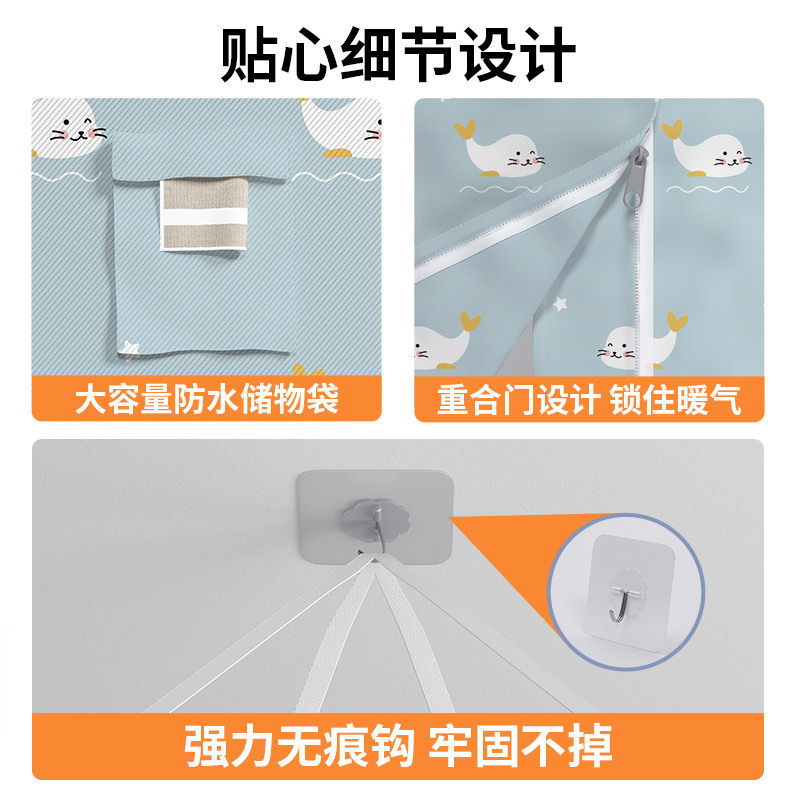 贴心细节设计

大容量防水储物袋

重合门设计 锁住暖气

强力无痕钩 牢固不掉