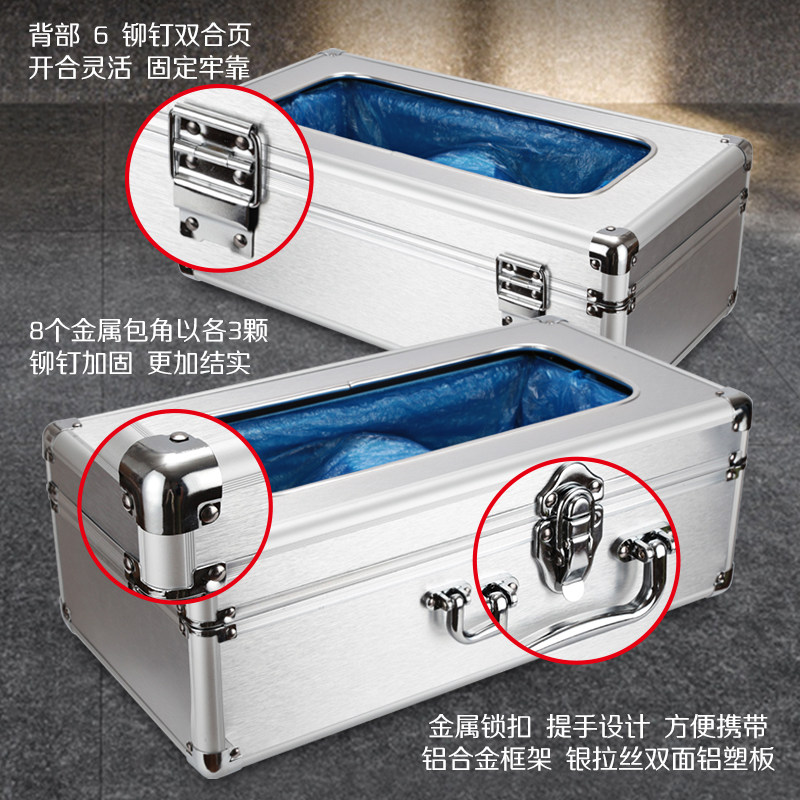 背部 6 铆钉双合页
开合灵活 固定牢靠

8个金属包角以各3颗
铆钉加固 更加结实

金属锁扣 提手设计 方便携带
铝合金框架 银拉丝双面铝塑板