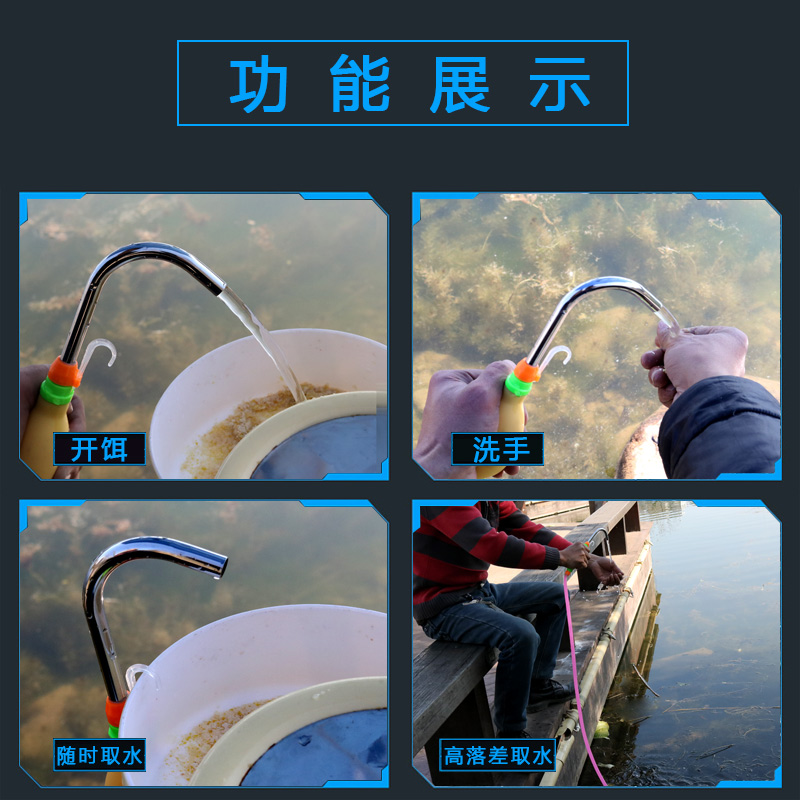 功能展示

开饵

洗手

随时取水

高落差取水