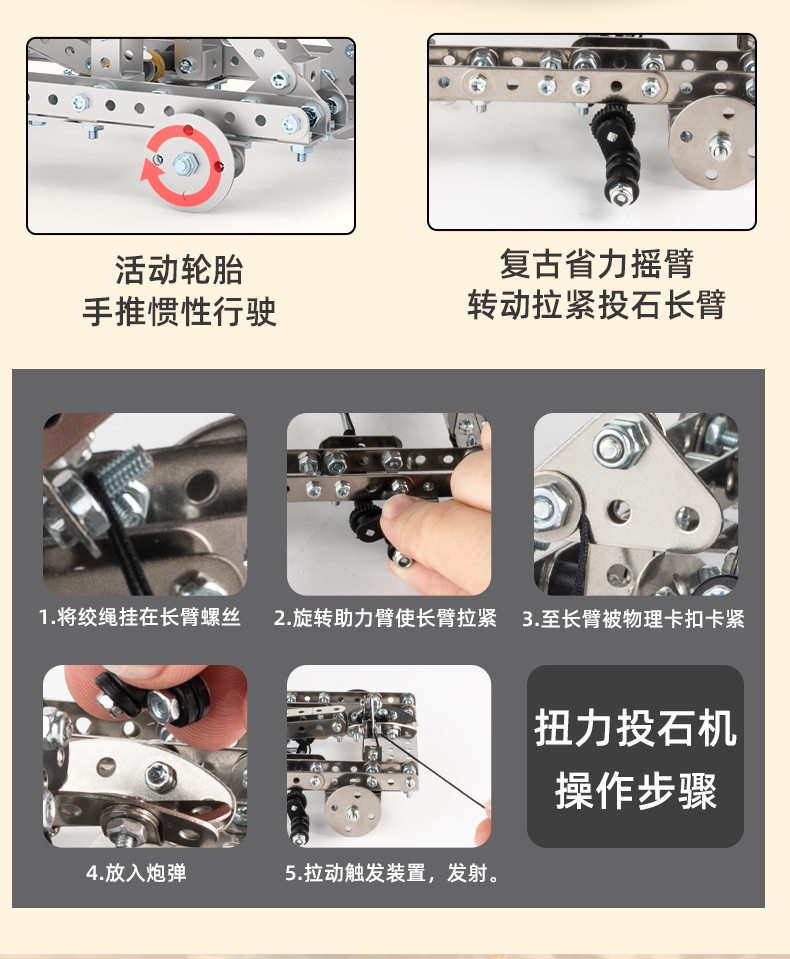 活动轮胎
手推惯性行驶

复古省力摇臂
转动拉紧投石长臂

1.将绞绳挂在长臂螺丝

2.旋转助力臂使长臂拉紧

3.至长臂被物理卡扣卡紧

4.放入炮弹

5.拉动触发装置，发射。

扭力投石机
操作步骤