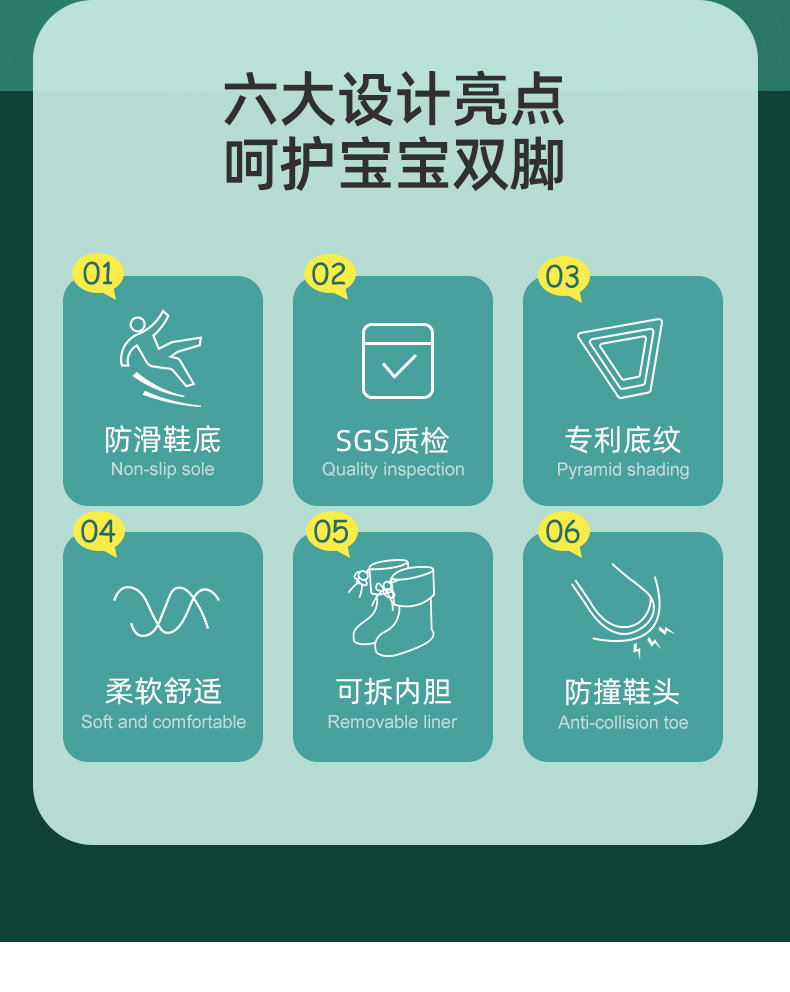 六大设计亮点
呵护宝宝双脚

01
防滑鞋底
Non-slip sole

02
SGS质检
Quality inspection

03
专利底纹
Pyramid shading

04
柔软舒适
Soft and comfortable

05
可拆内胆
Removable liner

06
防撞鞋头
Anti-collision toe