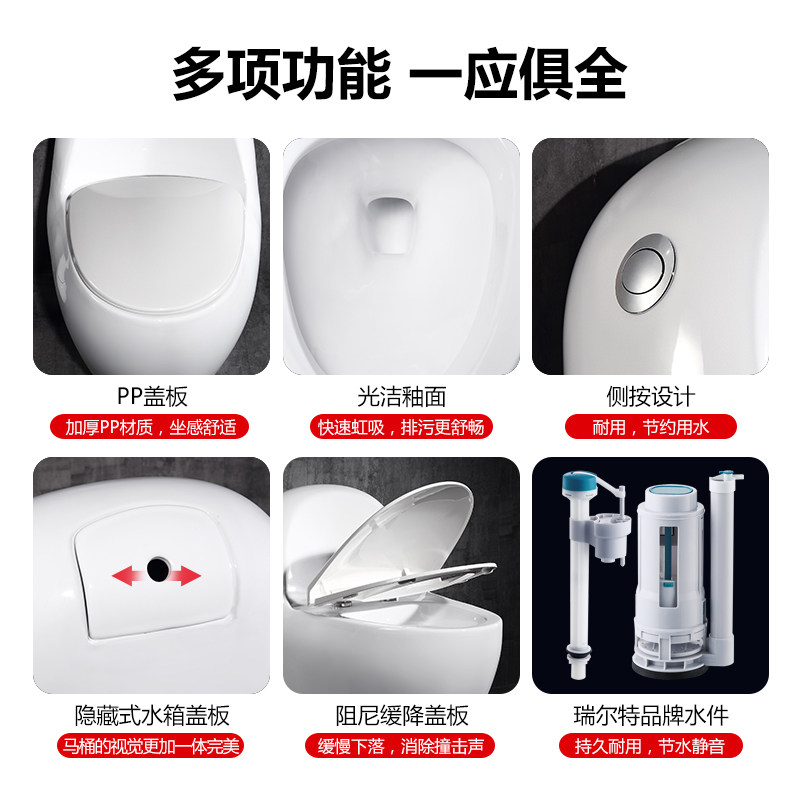 多项功能 一应俱全

PP盖板
加厚PP材质，坐感舒适

光洁釉面
快速虹吸，排污更舒畅

侧按设计
耐用，节约用水

隐藏式水箱盖板
马桶的视觉更加一体完美

阻尼缓降盖板
缓慢下落，消除撞击声

瑞尔特品牌水件
持久耐用，节水静音