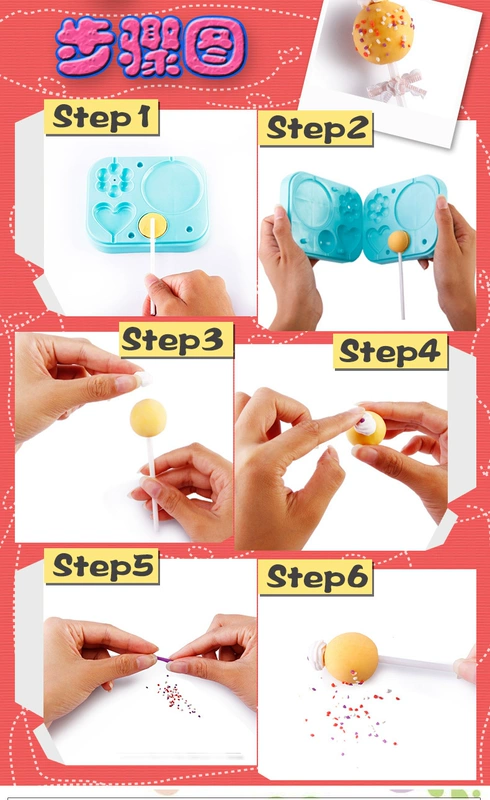 步骤图

Step 1

Step2

Step3

Step4

Step5

Step6