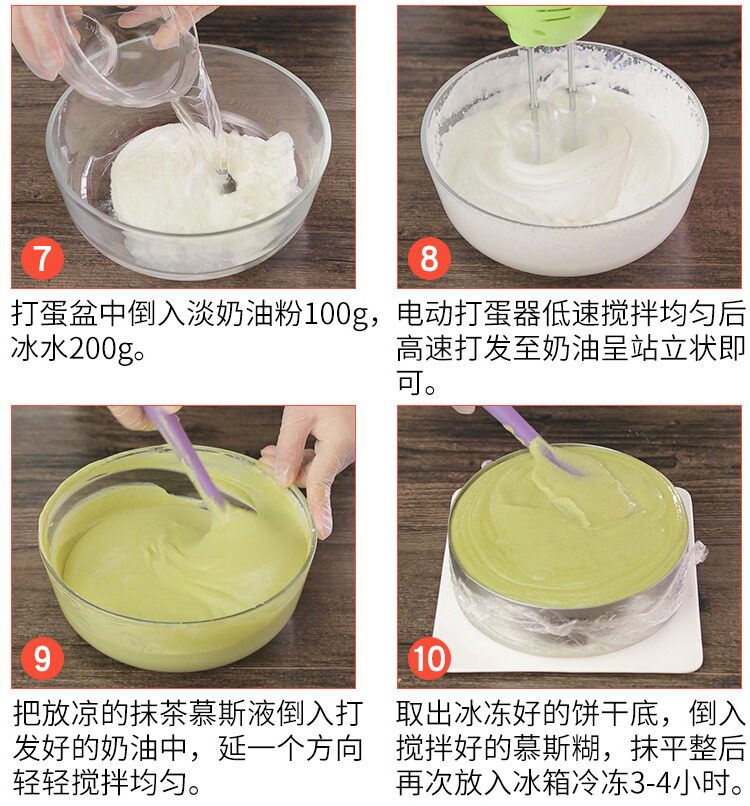 7

打蛋盆中倒入淡奶油粉100g，冰水200g。

8

电动打蛋器低速搅拌均匀后高速打发至奶油呈站立状即可。

9

把放凉的抹茶慕斯液倒入打发好的奶油中，延一个方向轻轻搅拌均匀。

10

取出冰冻好的饼干底，倒入搅拌好的慕斯糊，抹平整后再次放入冰箱冷冻3-4小时。