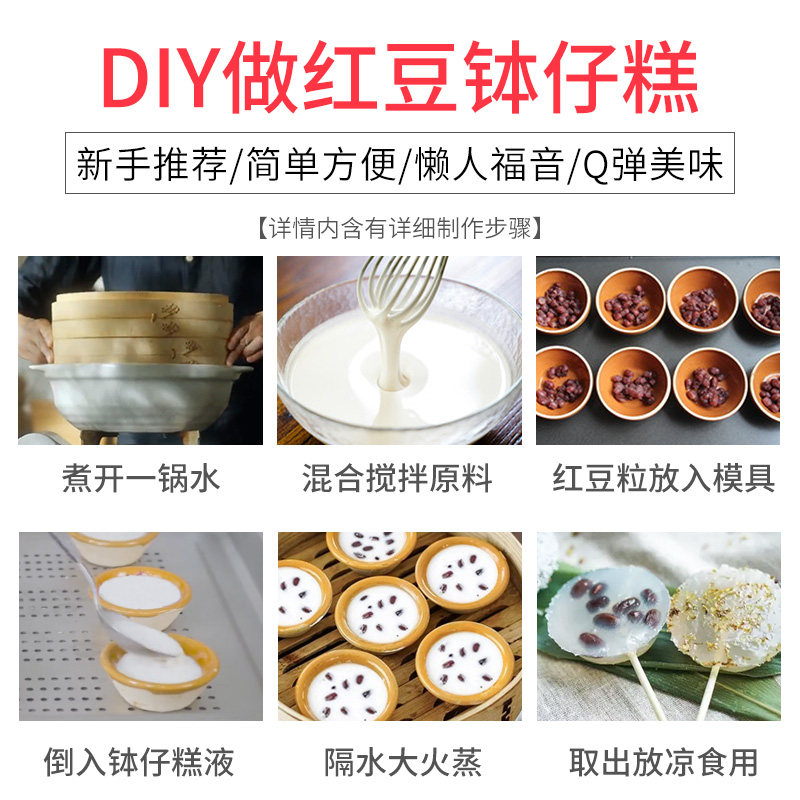 DIY做红豆钵仔糕

新手推荐/简单方便/懒人福音/Q弹美味

【详情内含有详细制作步骤】

煮开一锅水

混合搅拌原料

红豆粒放入模具

倒入钵仔糕液

隔水大火蒸

取出放凉食用