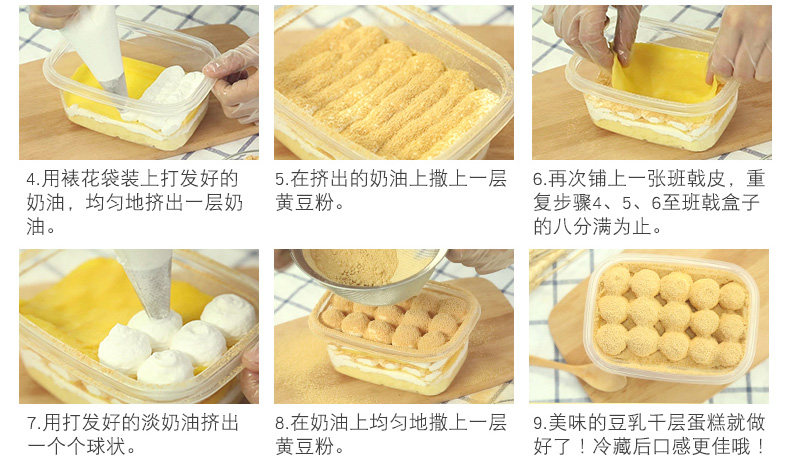 4.用裱花袋装上打发好的奶油，均匀地挤出一层奶油。

5.在挤出的奶油上撒上一层黄豆粉。

6.再次铺上一张班戟皮，重复步骤4、5、6至班戟盒子的八分满为止。

7.用打发好的淡奶油挤出一个个球状。

8.在奶油上均匀地撒上一层黄豆粉。

9.美味的豆乳千层蛋糕就做好了！冷藏后口感更佳哦！