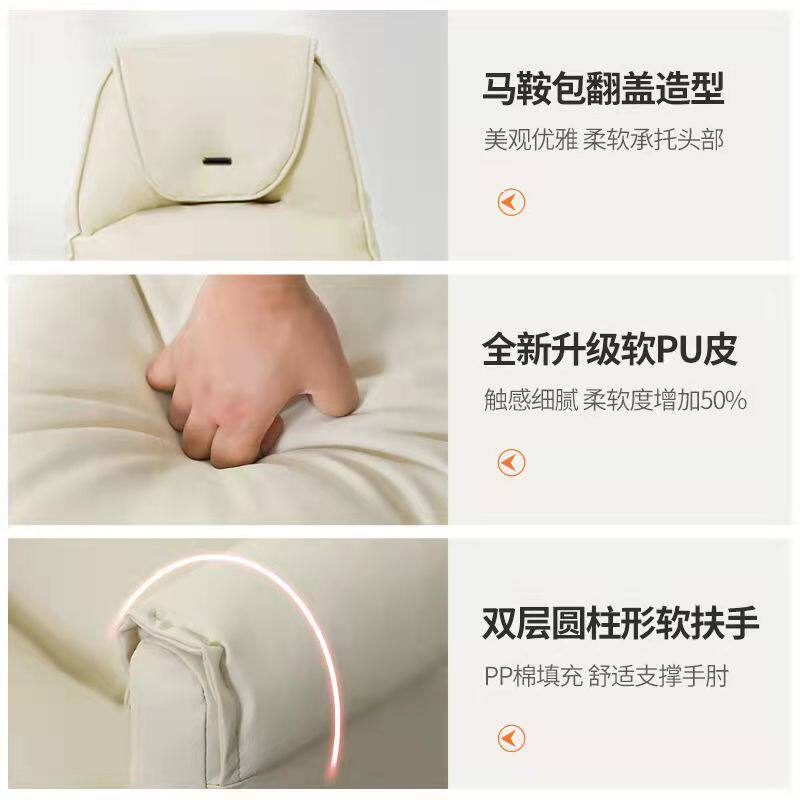 马鞍包翻盖造型
美观优雅 柔软承托头部

全新升级软PU皮
触感细腻 柔软度增加50%

双层圆柱形软扶手
PP棉填充 舒适支撑手肘