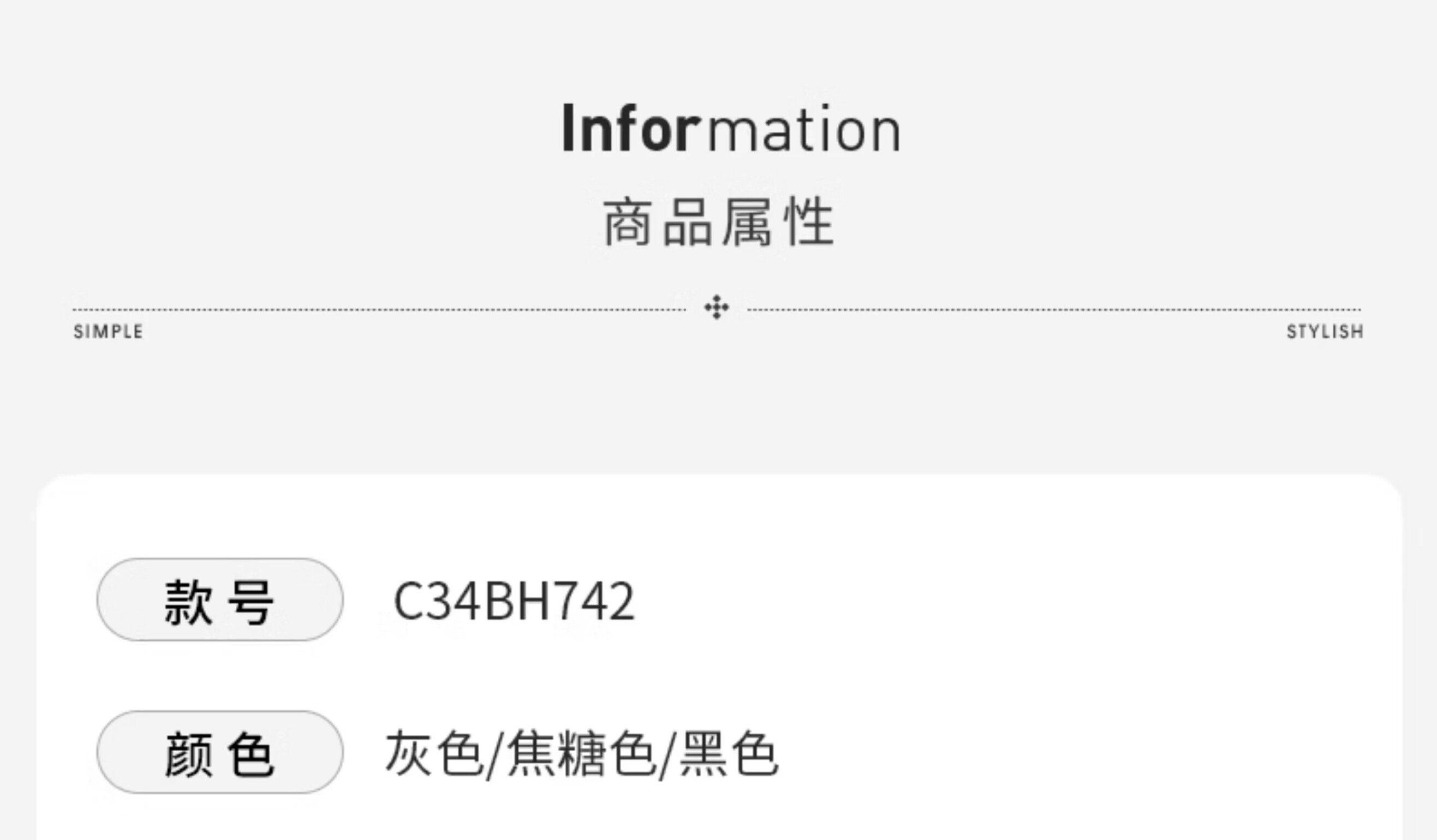 Information
商品属性

SIMPLE STYLISH

款号 C34BH742

颜色 灰色/焦糖色/黑色