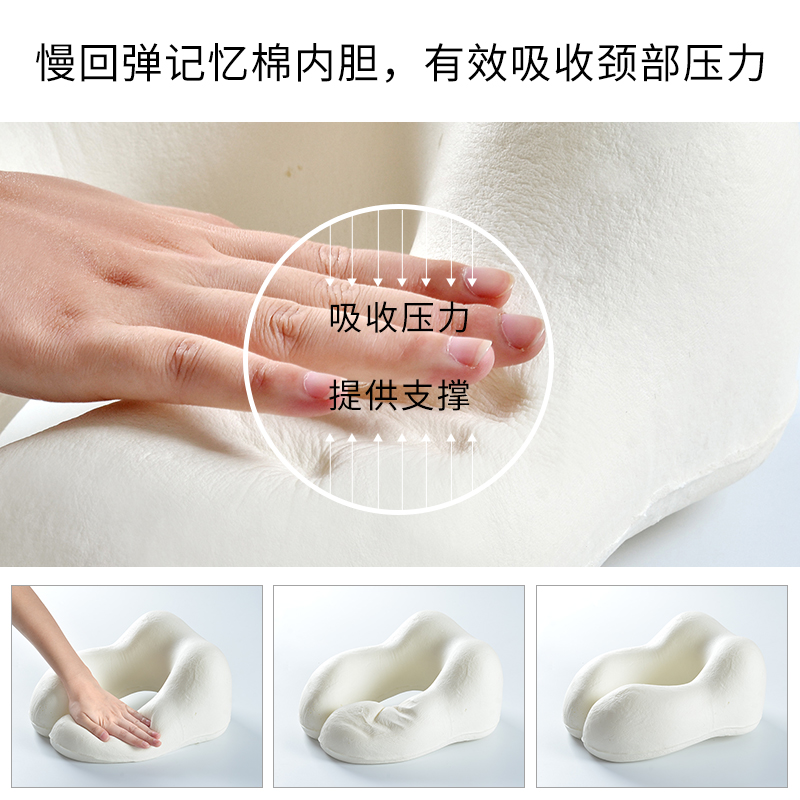 慢回弹记忆棉内胆，有效吸收颈部压力

吸收压力

提供支撑