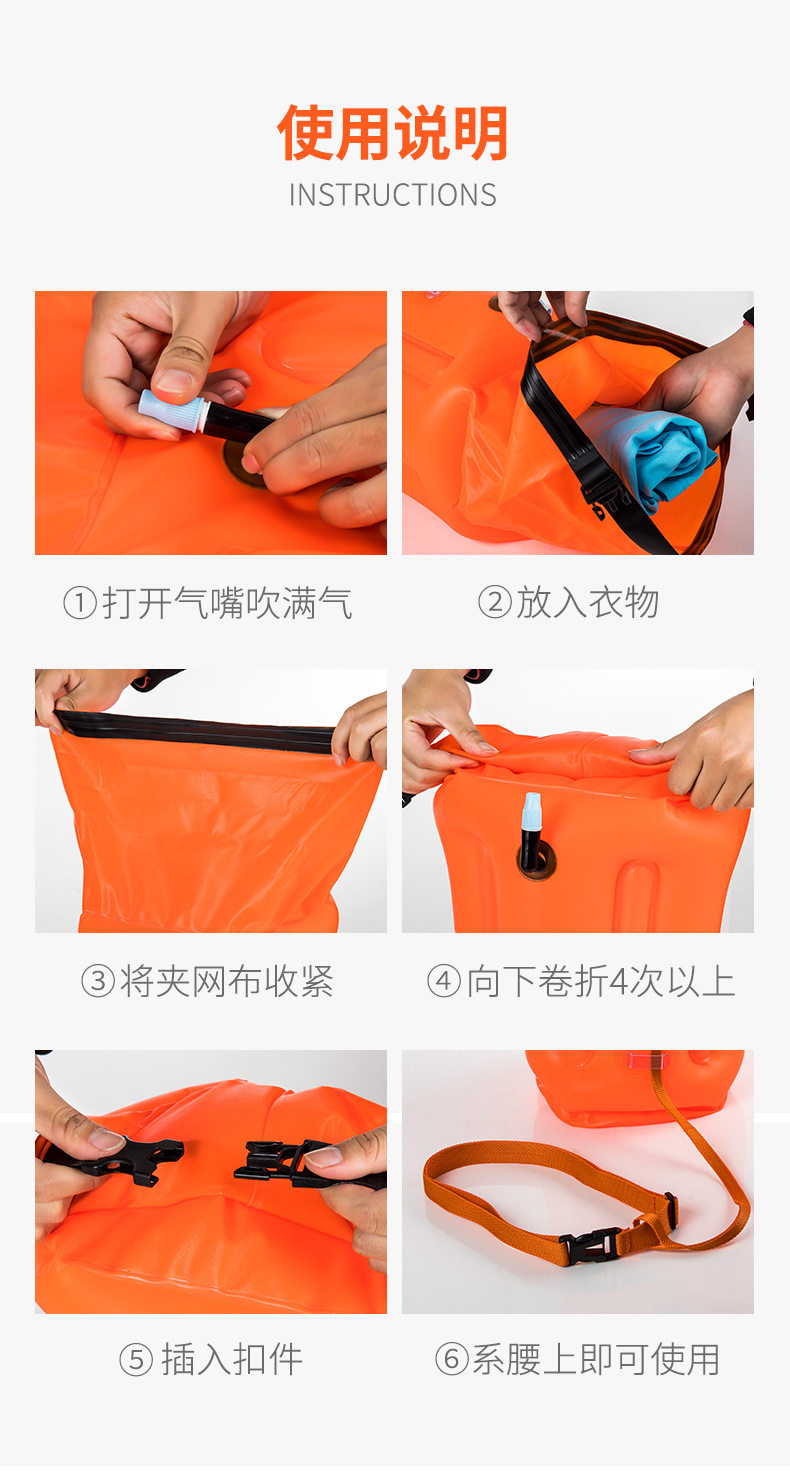 使用说明
INSTRUCTIONS

①打开气嘴吹满气

②放入衣物

③将夹网布收紧

④向下卷折4次以上

⑤插入扣件

⑥系腰上即可使用