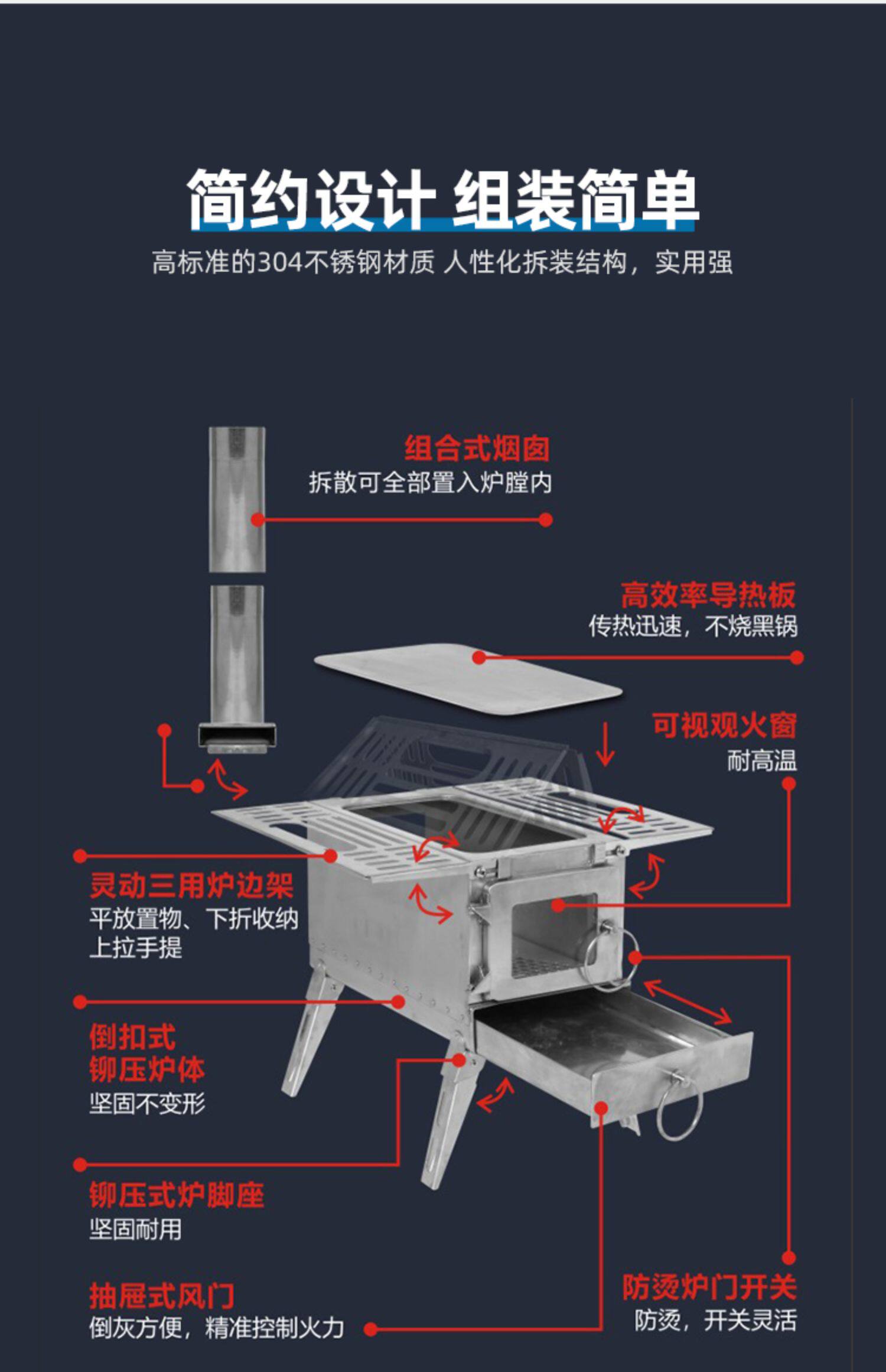 简约设计 组装简单
高标准的304不锈钢材质 人性化拆装结构，实用强

组合式烟囱
拆散可全部置入炉膛内

高效率导热板
传热迅速，不烧黑锅

可视观火窗
耐高温

灵动三用炉边架
平放置物、下折收纳
上拉手提

倒扣式
铆压炉体
坚固不变形

铆压式炉脚座
坚固耐用

抽屉式风门
倒灰方便，精准控制火力

防烫炉门开关
防烫，开关灵活