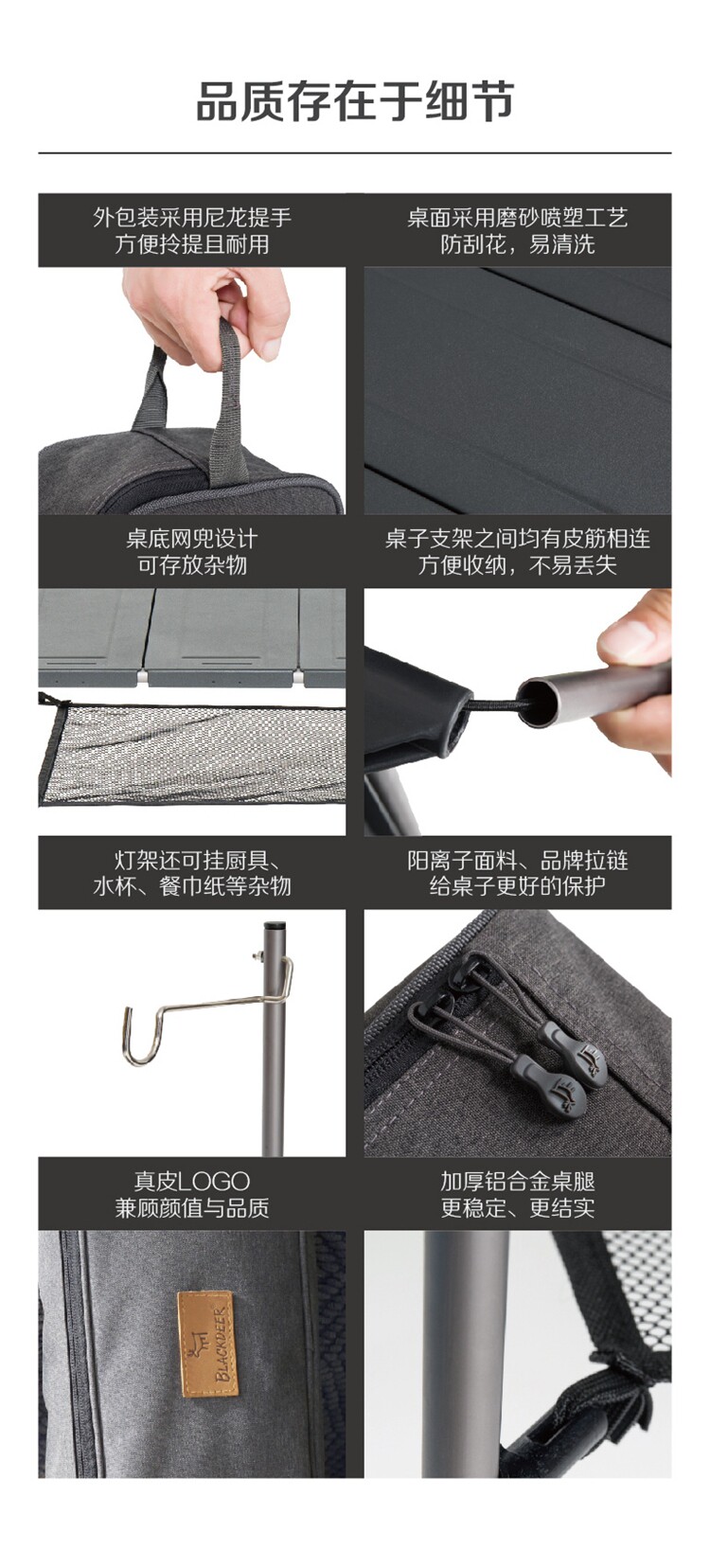 品质存在于细节

外包装采用尼龙提手
方便拎提且耐用

桌面采用磨砂喷塑工艺
防刮花，易清洗

桌底网兜设计
可存放杂物

桌子支架之间均有皮筋相连
方便收纳，不易丢失

灯架还可挂厨具、
水杯、餐巾纸等杂物

阳离子面料、品牌拉链
给桌子更好的保护

真皮LOGO
兼顾颜值与品质

加厚铝合金桌腿
更稳定、更结实

BLACKDEER