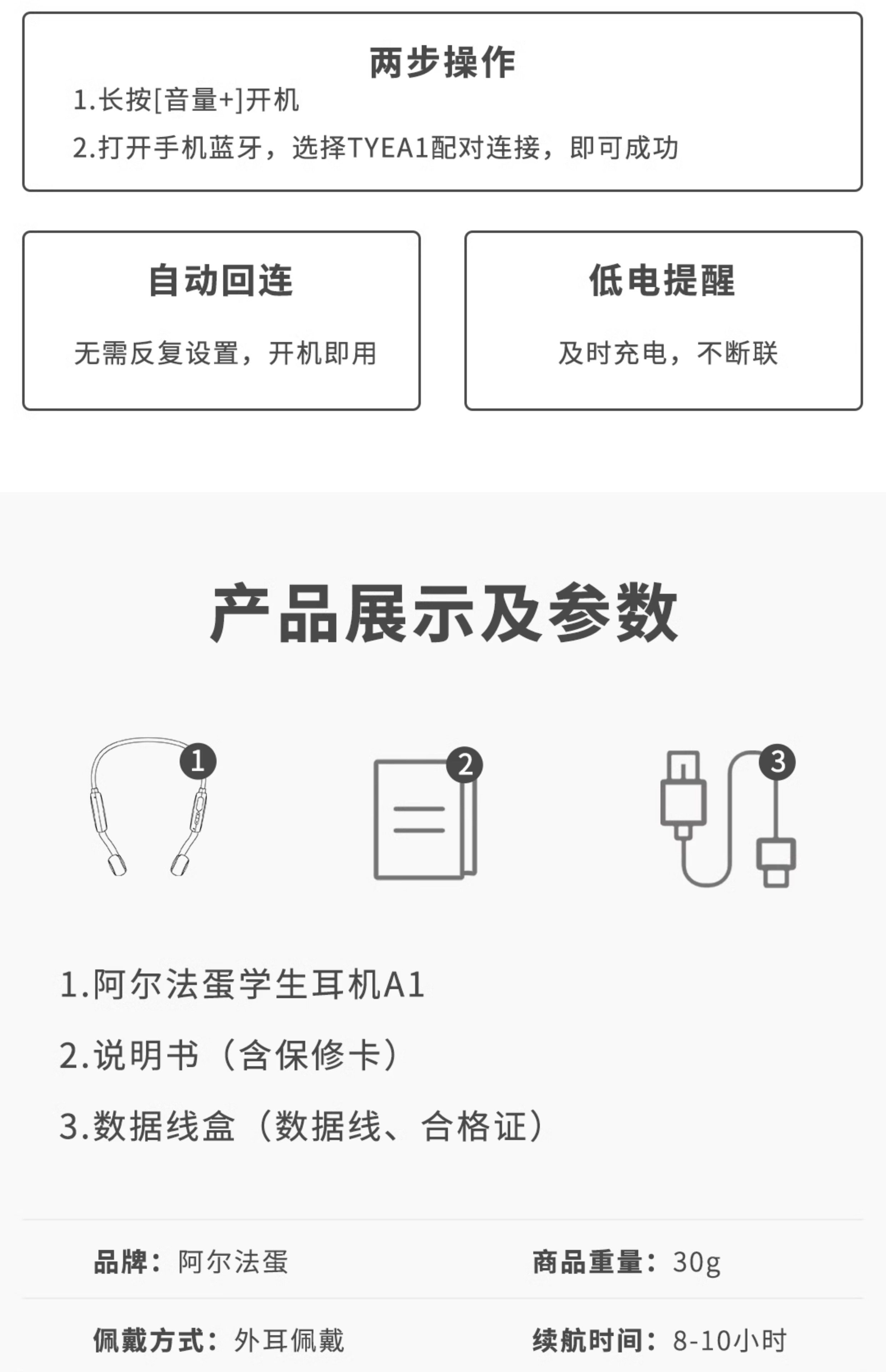 两步操作

1.长按[音量+]开机

2.打开手机蓝牙，选择TYEA1配对连接，即可成功

自动回连

无需反复设置，开机即用

低电提醒

及时充电，不断联

产品展示及参数

1

2

3

1.阿尔法蛋学生耳机A1

2.说明书（含保修卡）

3.数据线盒（数据线、合格证）

品牌：阿尔法蛋

商品重量：30g

佩戴方式：外耳佩戴

续航时间：8-10小时