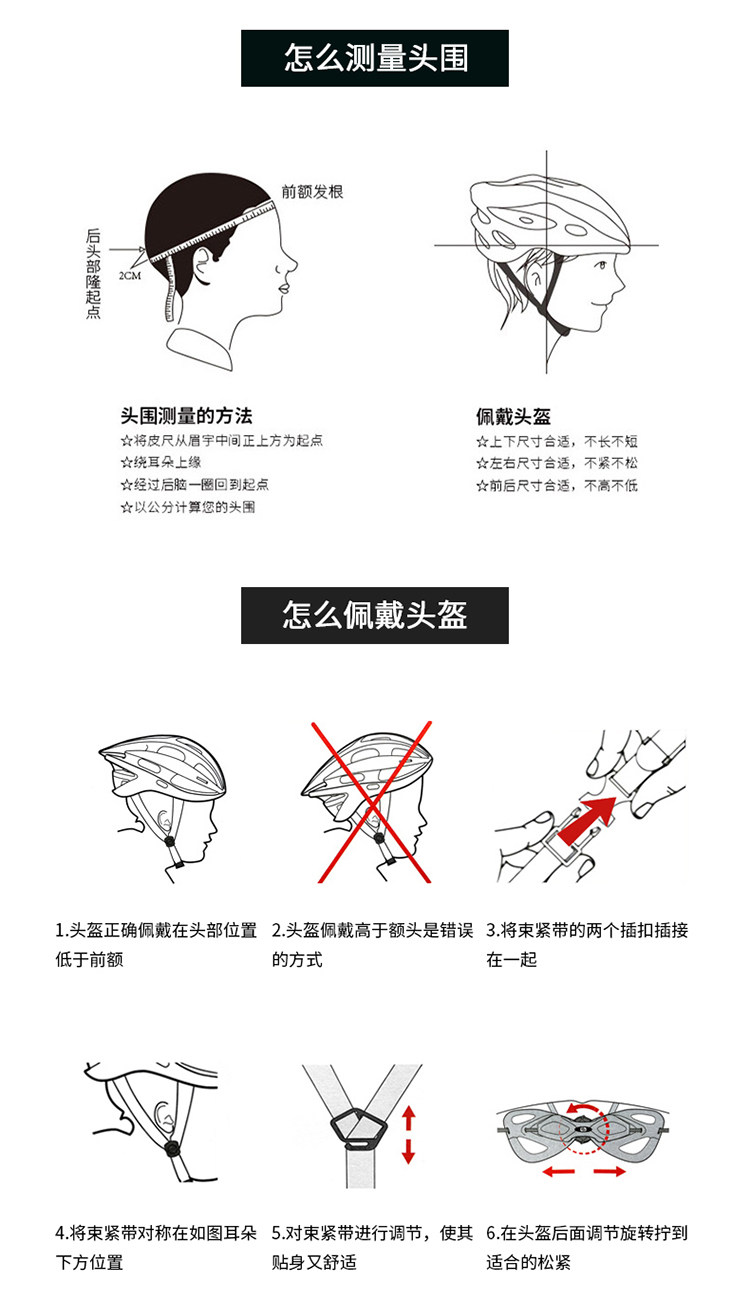 怎么测量头围

前额发根

后头部隆起点

2CM

头围测量的方法
☆将皮尺从眉宇中间正上方为起点
☆绕耳朵上缘
☆经过后脑一圈回到起点
☆以公分计算您的头围

佩戴头盔
☆上下尺寸合适，不长不短
☆左右尺寸合适，不紧不松
☆前后尺寸合适，不高不低

怎么佩戴头盔

1.头盔正确佩戴在头部位置低于前额

2.头盔佩戴高于额头是错误的方式

3.将束紧带的两个插扣插接在一起

4.将束紧带对称在如图耳朵下方位置

5.对束紧带进行调节，使其贴身又舒适

6.在头盔后面调节旋转拧到适合的松紧