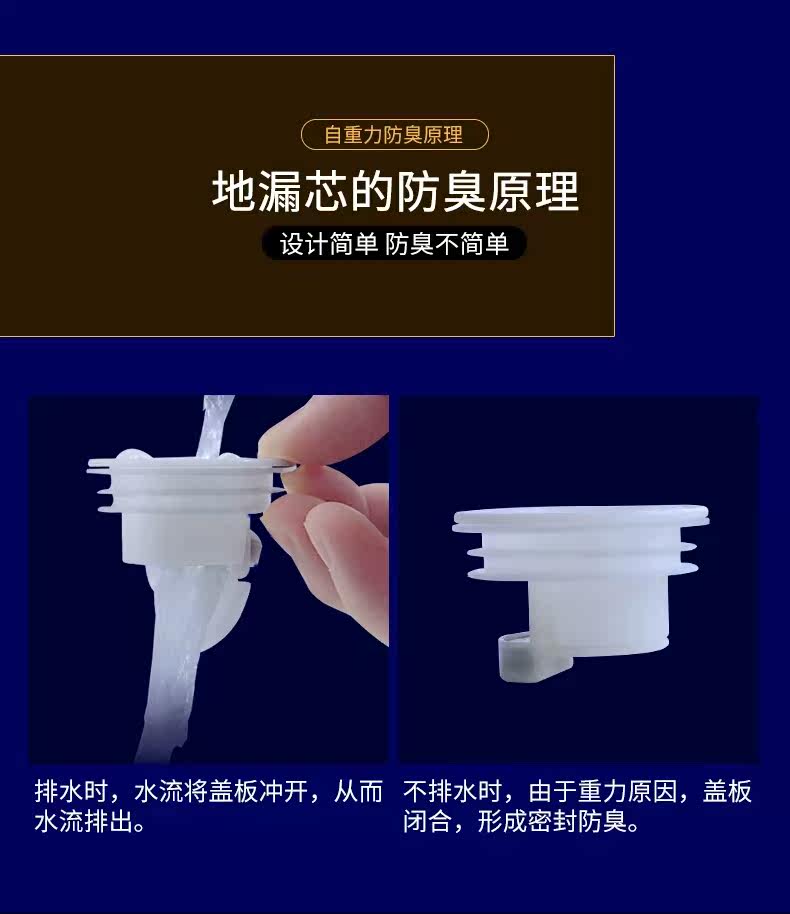 自重力防臭原理

地漏芯的防臭原理

设计简单 防臭不简单

排水时，水流将盖板冲开，从而水流排出。

不排水时，由于重力原因，盖板闭合，形成密封防臭。