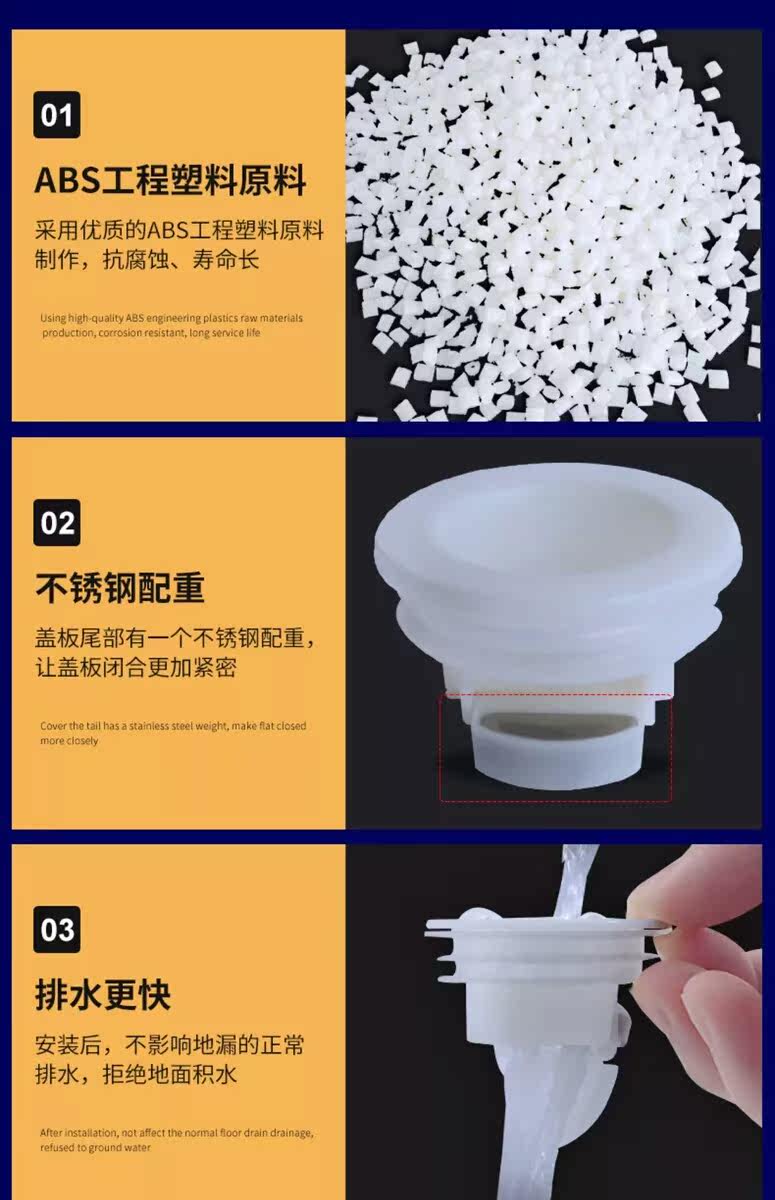 01

ABS工程塑料原料

采用优质的ABS工程塑料原料制作，抗腐蚀、寿命长

Using high-quality ABS engineering plastics raw materials production, corrosion resistant, long service life

02

不锈钢配重

盖板尾部有一个不锈钢配重，让盖板闭合更加紧密

Cover the tail has a stainless steel weight, make flat closed more closely

03

排水更快

安装后，不影响地漏的正常排水，拒绝地面积水

After installation, not affect the normal floor drain drainage, refused to ground water