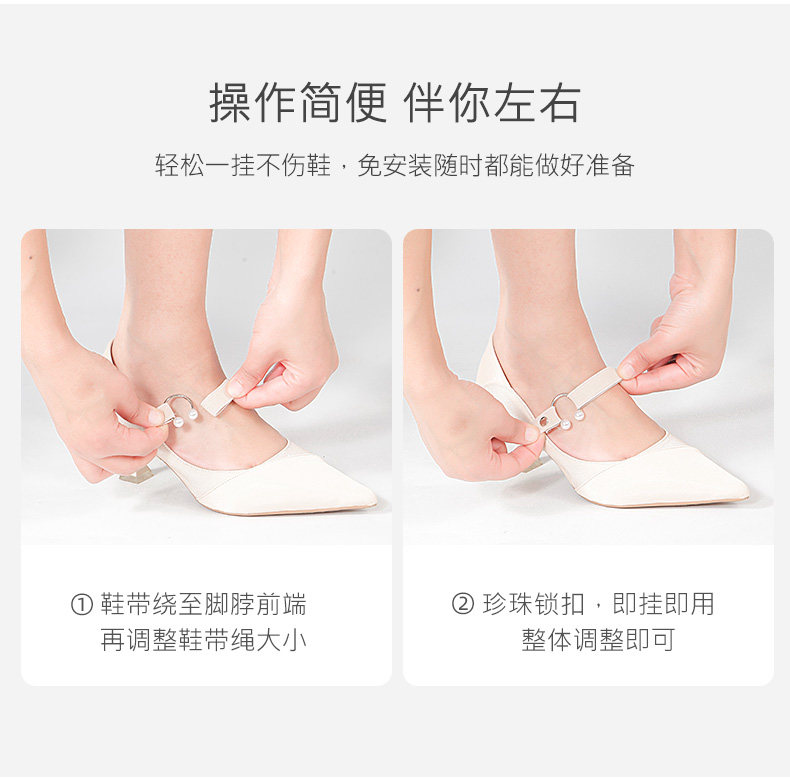 操作简便 伴你左右

轻松一挂不伤鞋，免安装随时都能做好准备

① 鞋带绕至脚脖前端
再调整鞋带绳大小

② 珍珠锁扣，即挂即用
整体调整即可