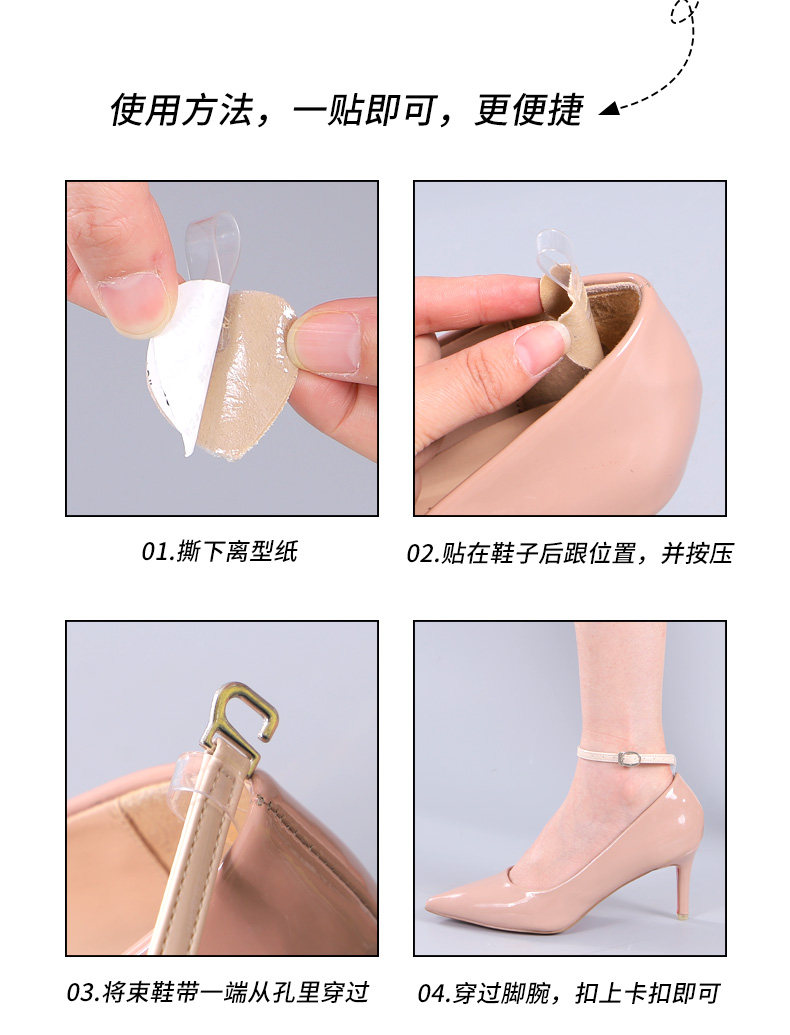 使用方法，一贴即可，更便捷

01.撕下离型纸

02.贴在鞋子后跟位置，并按压

03.将束鞋带一端从孔里穿过

04.穿过脚腕，扣上卡扣即可