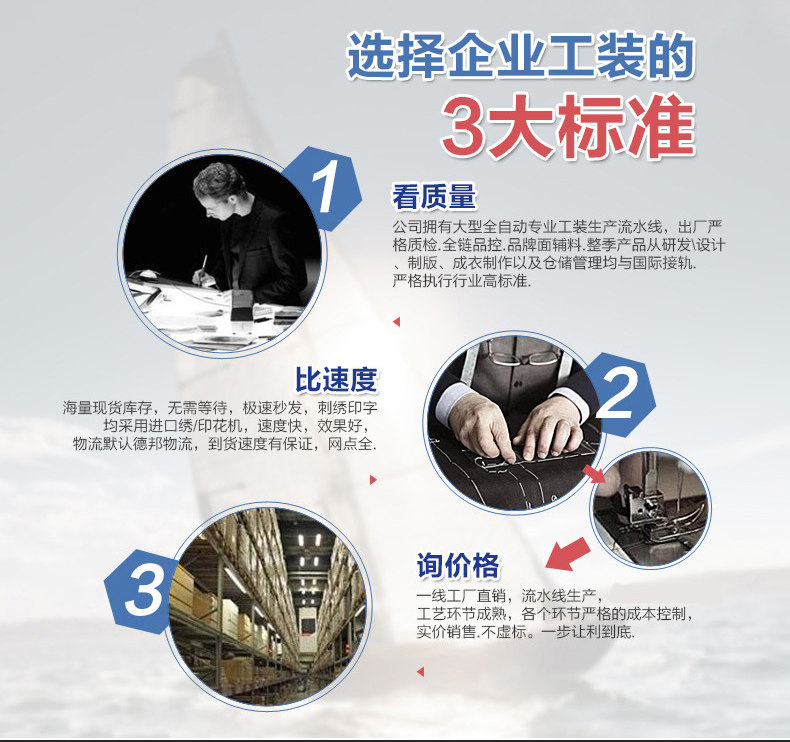 选择企业工装的
3大标准

1
看质量
公司拥有大型全自动专业工装生产流水线，出厂严格质检.全链品控.品牌面辅料.整季产品从研发\设计、制版、成衣制作以及仓储管理均与国际接轨.严格执行行业高标准.

比速度
海量现货库存，无需等待，极速秒发，刺绣印字均采用进口绣/印花机，速度快，效果好，物流默认德邦物流，到货速度有保证，网点全.

2

3
询价格
一线工厂直销，流水线生产，工艺环节成熟，各个环节严格的成本控制，实价销售.不虚标。一步让利到底.