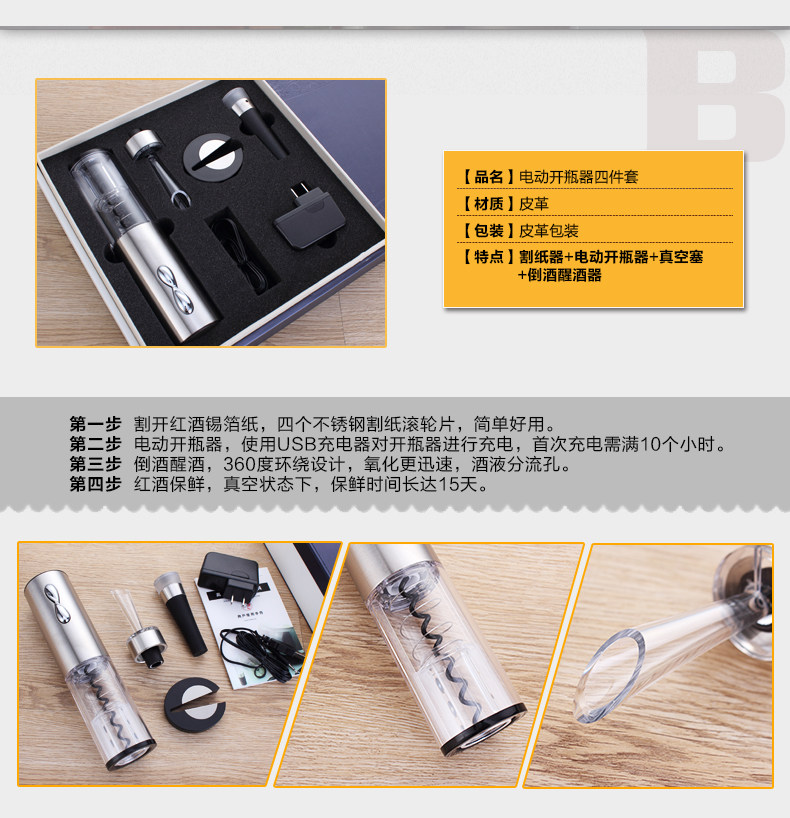 B

【品名】电动开瓶器四件套
【材质】皮革
【包装】皮革包装
【特点】割纸器+电动开瓶器+真空塞+倒酒醒酒器

第一步 割开红酒锡箔纸，四个不锈钢割纸滚轮片，简单好用。
第二步 电动开瓶器，使用USB充电器对开瓶器进行充电，首次充电需满10个小时。
第三步 倒酒醒酒，360度环绕设计，氧化更迅速，酒液分流孔。
第四步 红酒保鲜，真空状态下，保鲜时间长达15天。