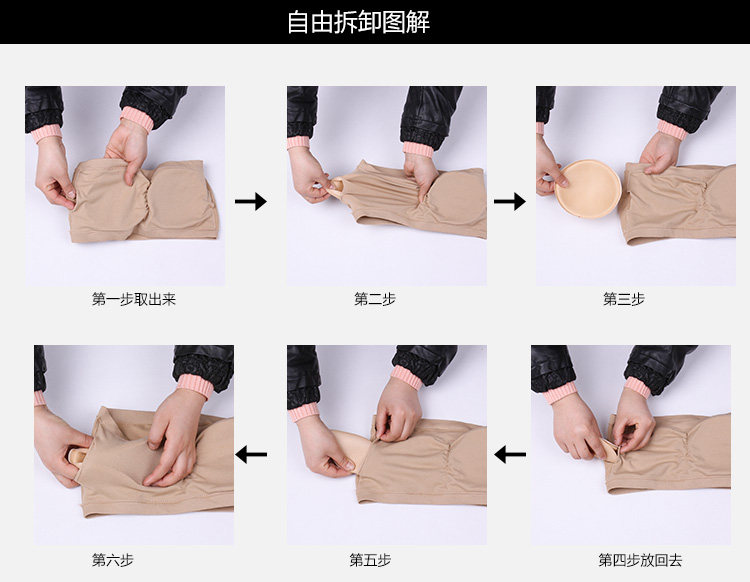 自由拆卸图解

第一步取出来

第二步

第三步

第六步

第五步

第四步放回去