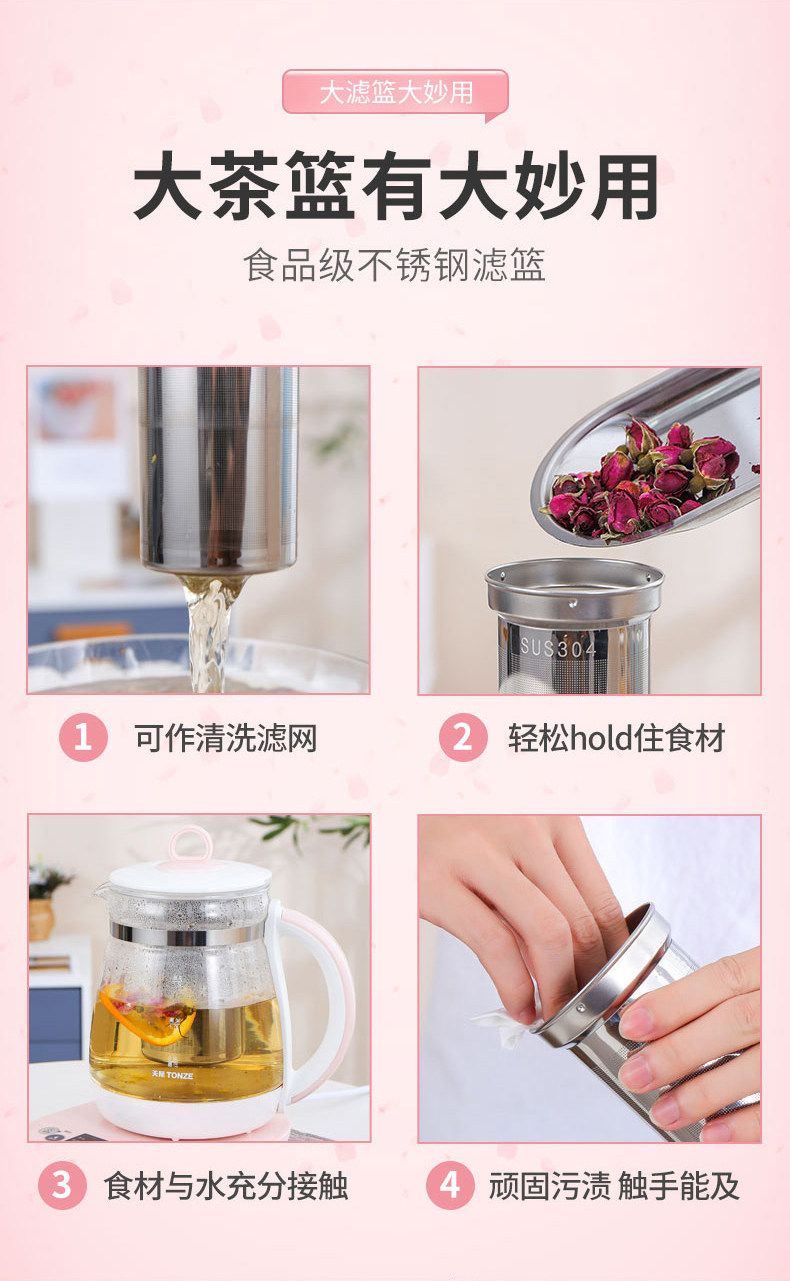 大滤篮大妙用

大茶篮有大妙用

食品级不锈钢滤篮

SUS304

1 可作清洗滤网

2 轻松hold住食材

天际 TONZE

3 食材与水充分接触

4 顽固污渍 触手能及