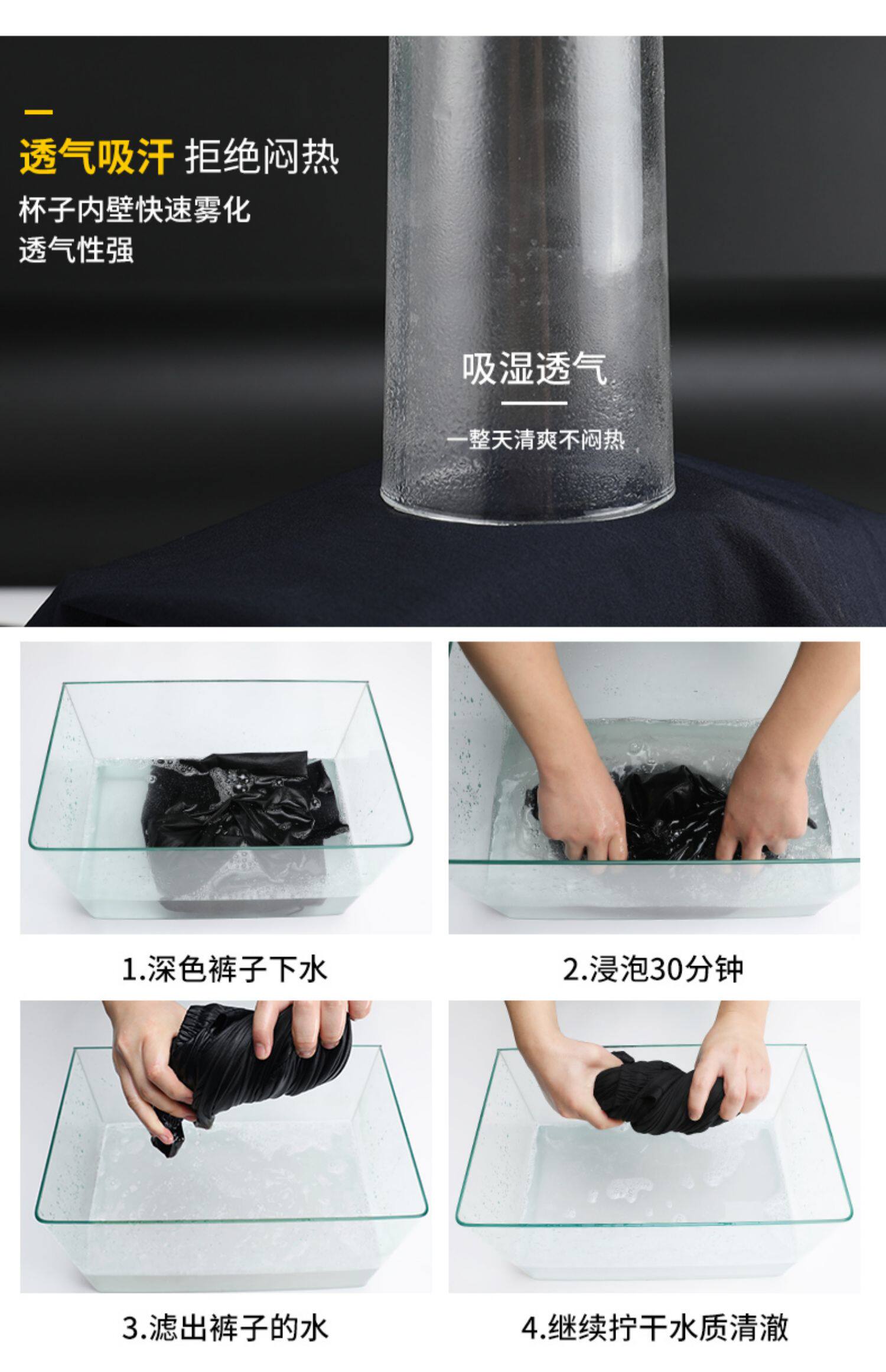 透气吸汗 拒绝闷热
杯子内壁快速雾化
透气性强

吸湿透气
一整天清爽不闷热

1.深色裤子下水

2.浸泡30分钟

3.滤出裤子的水

4.继续拧干水质清澈