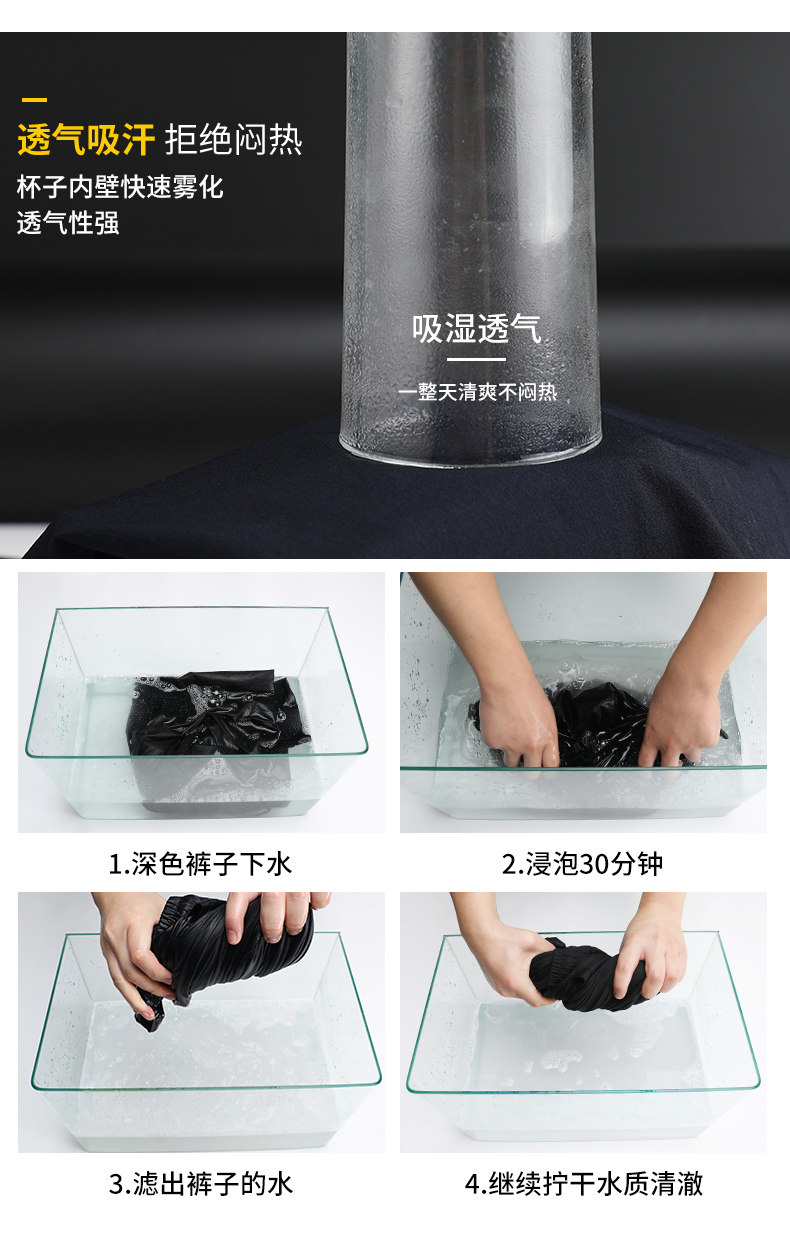 透气吸汗 拒绝闷热
杯子内壁快速雾化
透气性强

吸湿透气
一整天清爽不闷热

1.深色裤子下水

2.浸泡30分钟

3.滤出裤子的水

4.继续拧干水质清澈