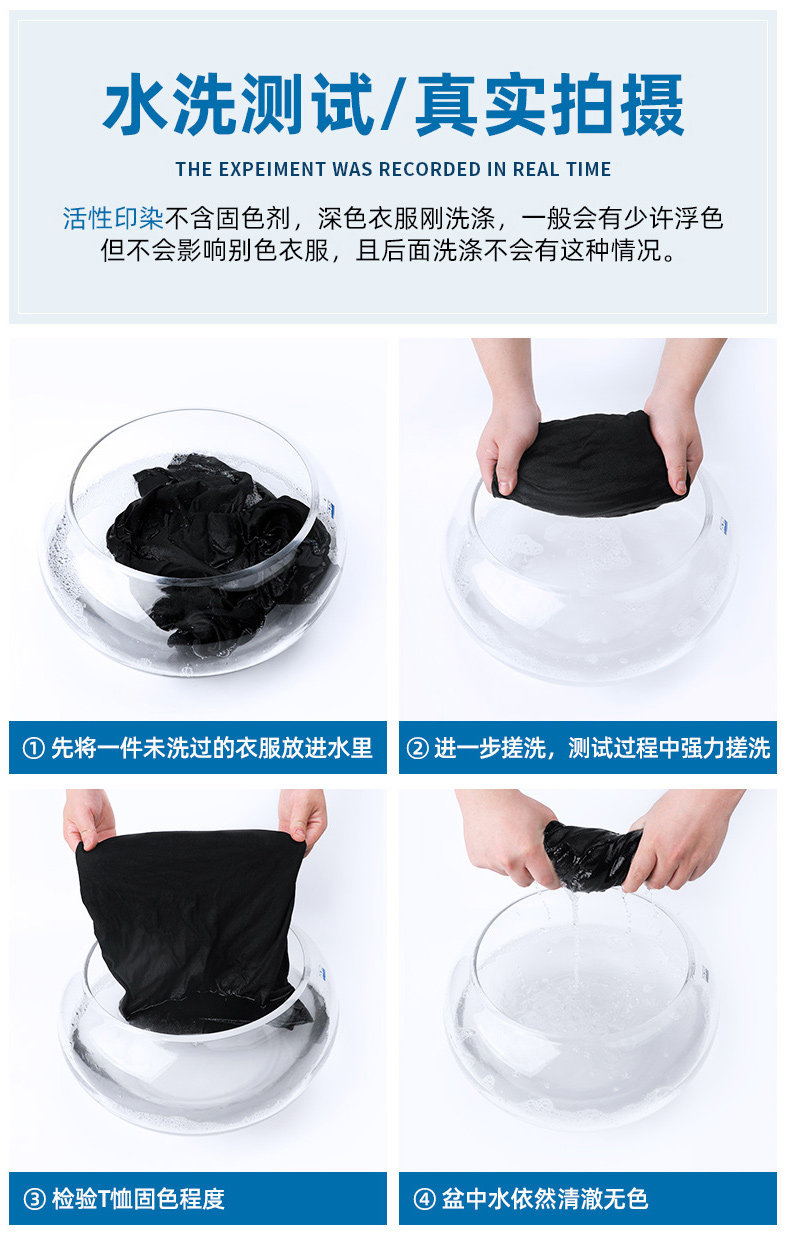 水洗测试/真实拍摄

THE EXPEIMENT WAS RECORDED IN REAL TIME

活性印染不含固色剂，深色衣服刚洗涤，一般会有少许浮色但不会影响别色衣服，且后面洗涤不会有这种情况。

① 先将一件未洗过的衣服放进水里

② 进一步搓洗，测试过程中强力搓洗

③ 检验T恤固色程度

④ 盆中水依然清澈无色