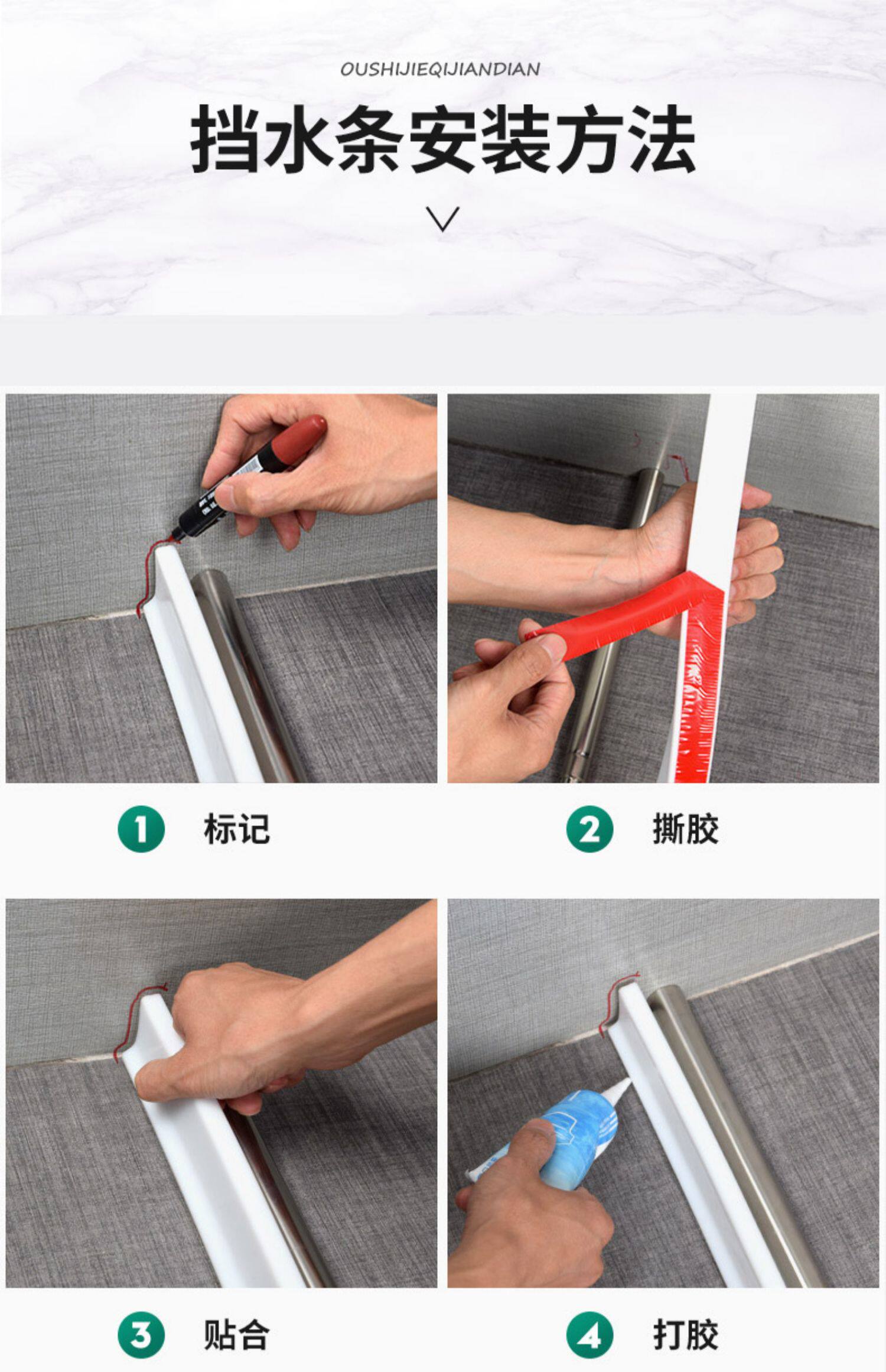 OUSHIJIEQIJIANDIAN

挡水条安装方法

1 标记

2 撕胶

3 贴合

4 打胶