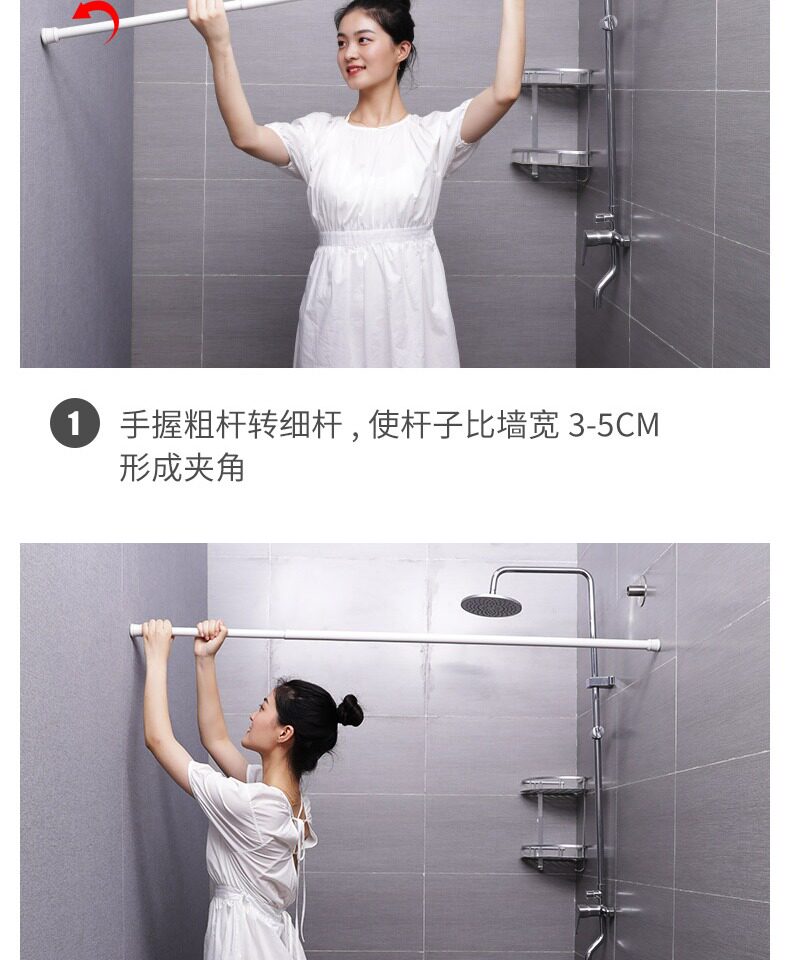 1 手握粗杆转细杆 , 使杆子比墙宽 3-5CM 形成夹角