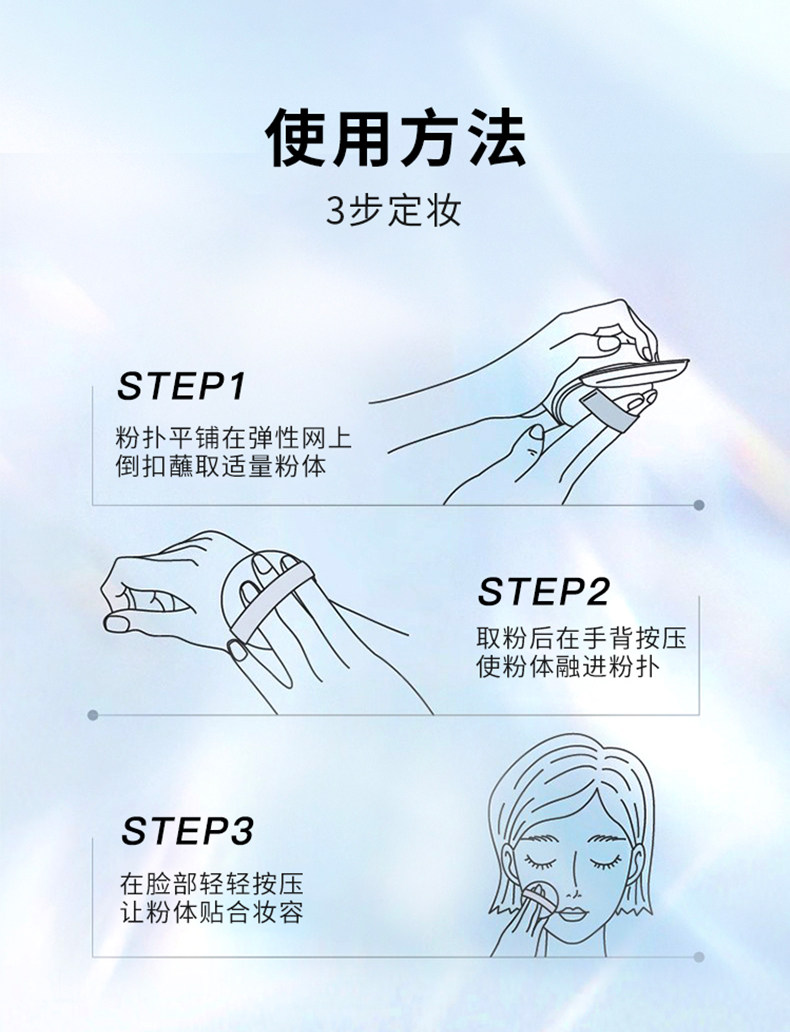 使用方法

3步定妆

STEP1

粉扑平铺在弹性网上
倒扣蘸取适量粉体

STEP2

取粉后在手背按压
使粉体融进粉扑

STEP3

在脸部轻轻按压
让粉体贴合妆容