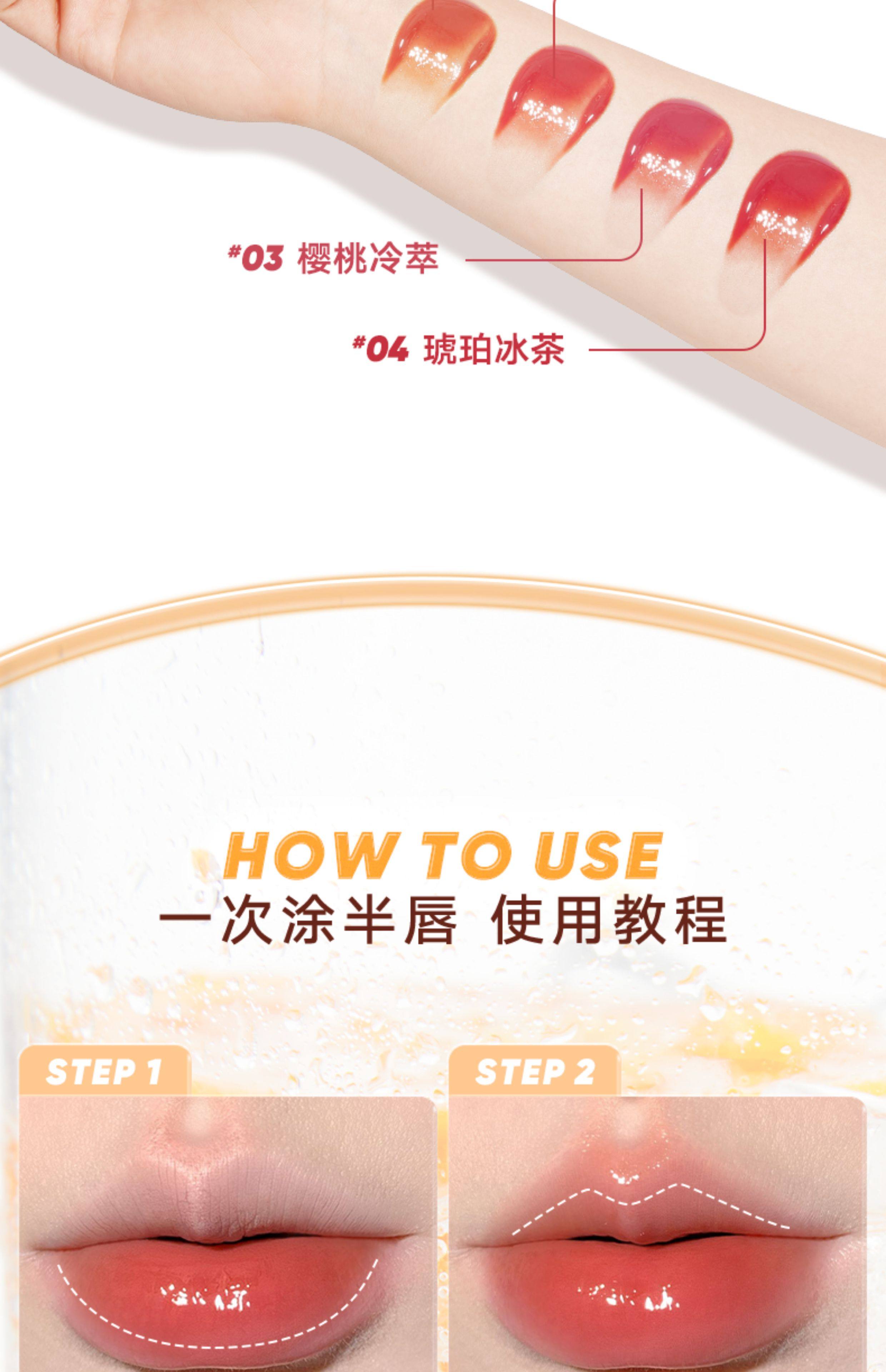 #03 樱桃冷萃

#04 琥珀冰茶

HOW TO USE
一次涂半唇 使用教程

STEP 1

STEP 2