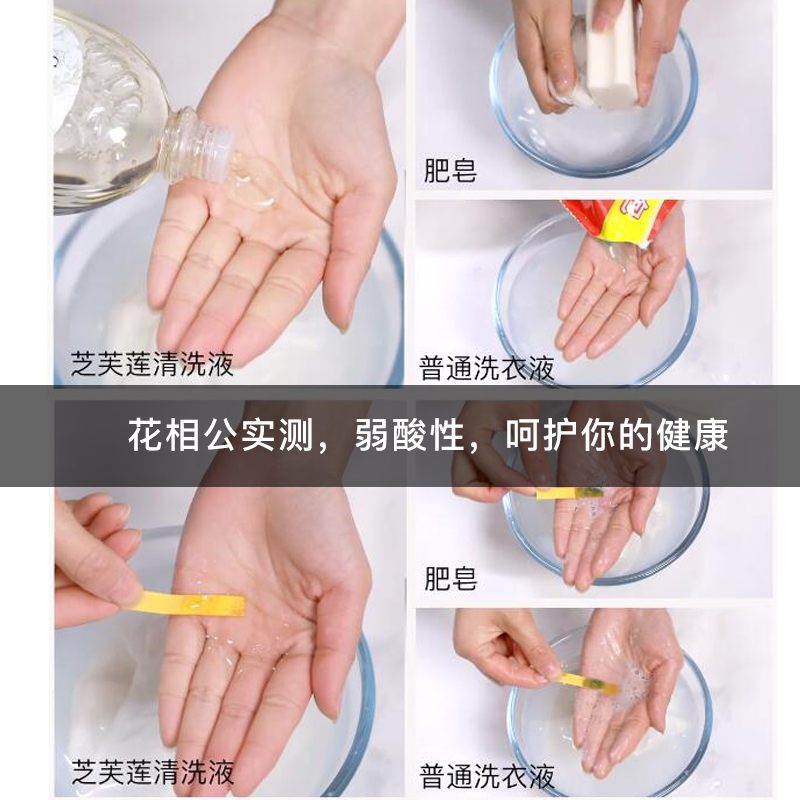 肥皂

芝芙莲清洗液

普通洗衣液

花相公实测，弱酸性，呵护你的健康

肥皂

芝芙莲清洗液

普通洗衣液