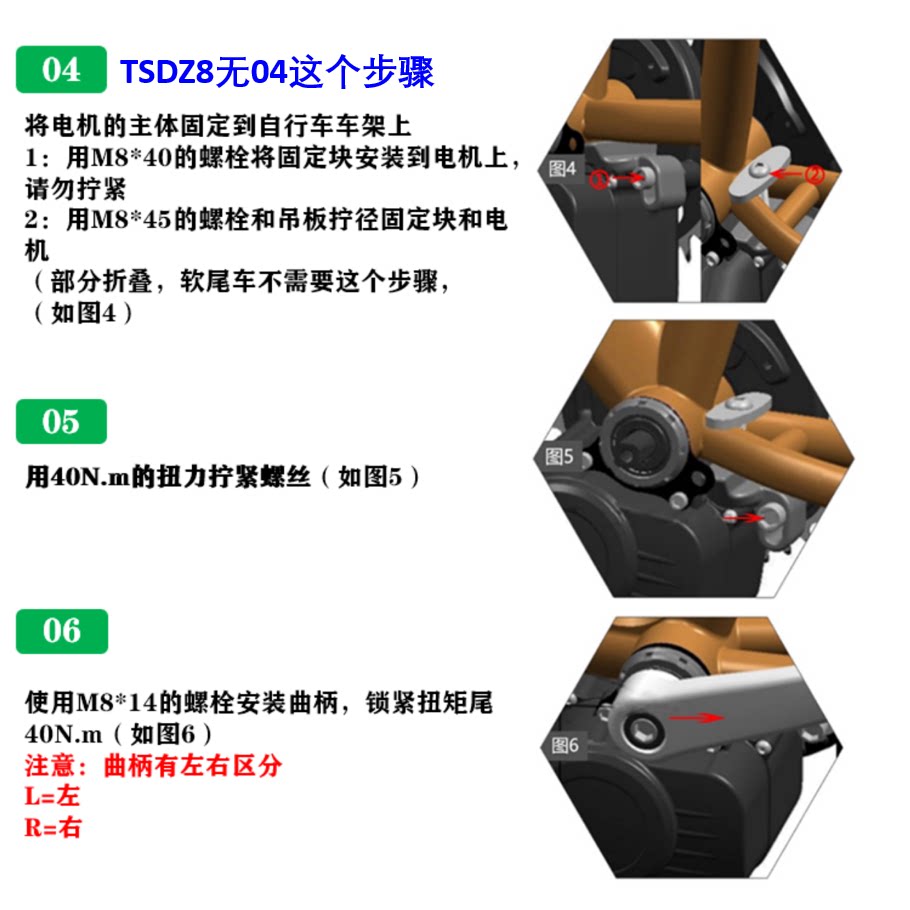 04 TSDZ8无04这个步骤

将电机的主体固定到自行车车架上
1：用M8*40的螺栓将固定块安装到电机上，请勿拧紧
2：用M8*45的螺栓和吊板拧径固定块和电机
（部分折叠，软尾车不需要这个步骤，
（如图4）

图4
①
②

05

用40N.m的扭力拧紧螺丝（如图5）

图5

06

使用M8*14的螺栓安装曲柄，锁紧扭矩尾40N.m（如图6）
注意：曲柄有左右区分
L=左
R=右

图6