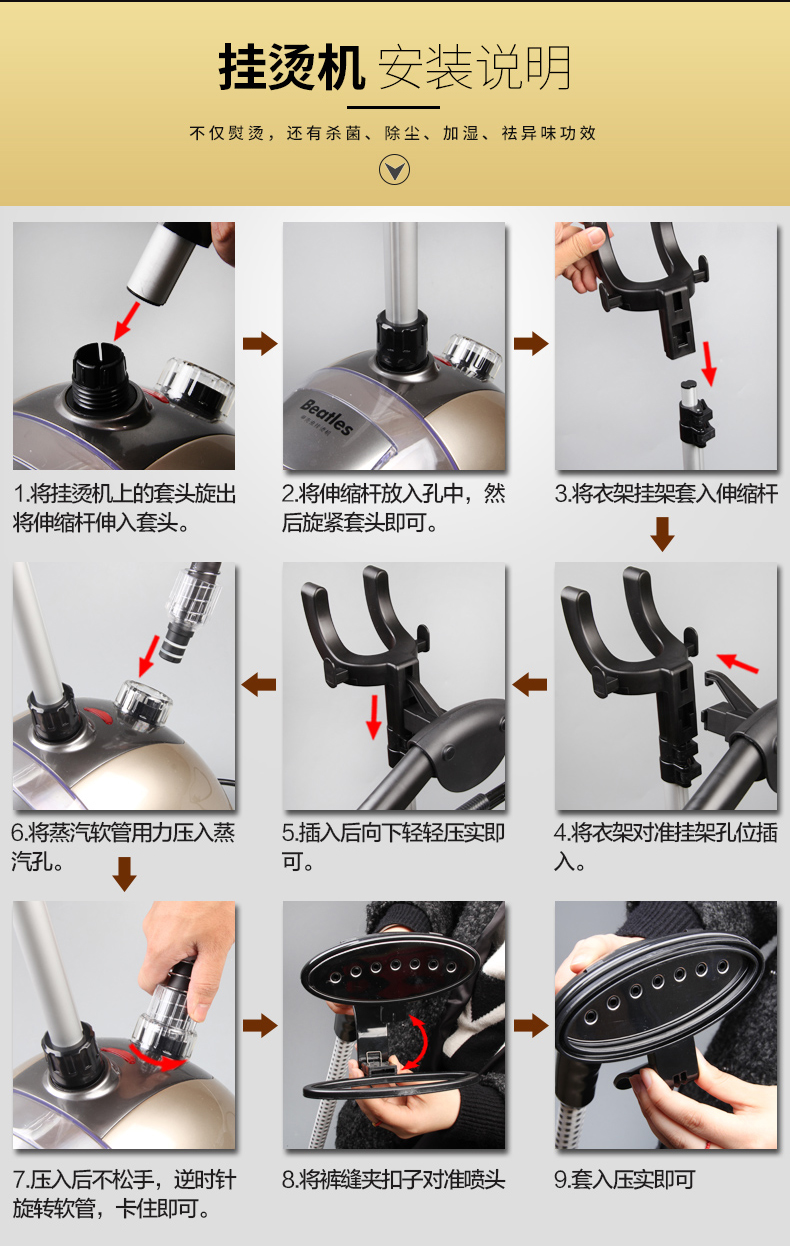 挂烫机 安装说明

不仅熨烫，还有杀菌、除尘、加湿、祛异味功效

Beatles

1.将挂烫机上的套头旋出将伸缩杆伸入套头。

2.将伸缩杆放入孔中，然后旋紧套头即可。

3.将衣架挂架套入伸缩杆

6.将蒸汽软管用力压入蒸汽孔。

5.插入后向下轻轻压实即可。

4.将衣架对准挂架孔位插入。

7.压入后不松手，逆时针旋转软管，卡住即可。

8.将裤缝夹扣子对准喷头

9.套入压实即可