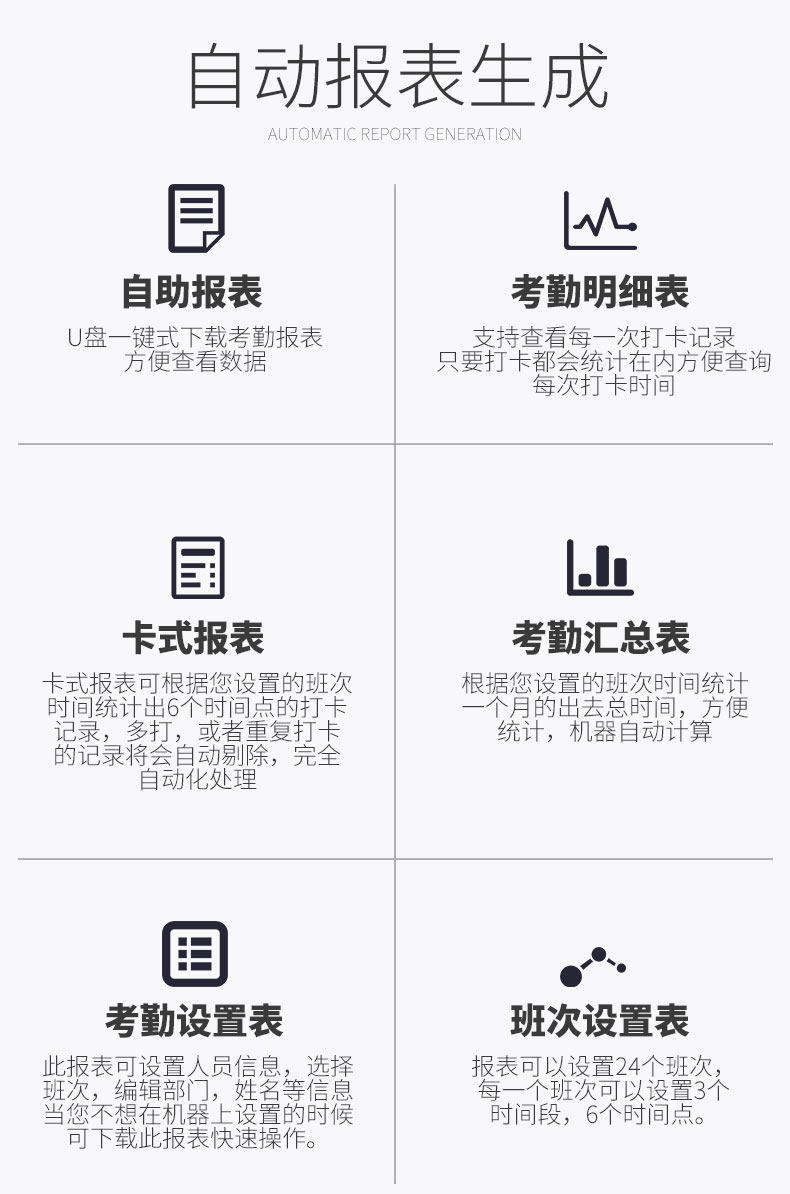 自动报表生成

AUTOMATIC REPORT GENERATION

自助报表

U盘一键式下载考勤报表方便查看数据

考勤明细表

支持查看每一次打卡记录只要打卡都会统计在内方便查询每次打卡时间

卡式报表

卡式报表可根据您设置的班次时间统计出6个时间点的打卡记录，多打，或者重复打卡的记录将会自动剔除，完全自动化处理

考勤汇总表

根据您设置的班次时间统计一个月的出去总时间，方便统计，机器自动计算

考勤设置表

此报表可设置人员信息，选择班次，编辑部门，姓名等信息当您不想在机器上设置的时候可下载此报表快速操作。

班次设置表

报表可以设置24个班次，每一个班次可以设置3个时间段，6个时间点。