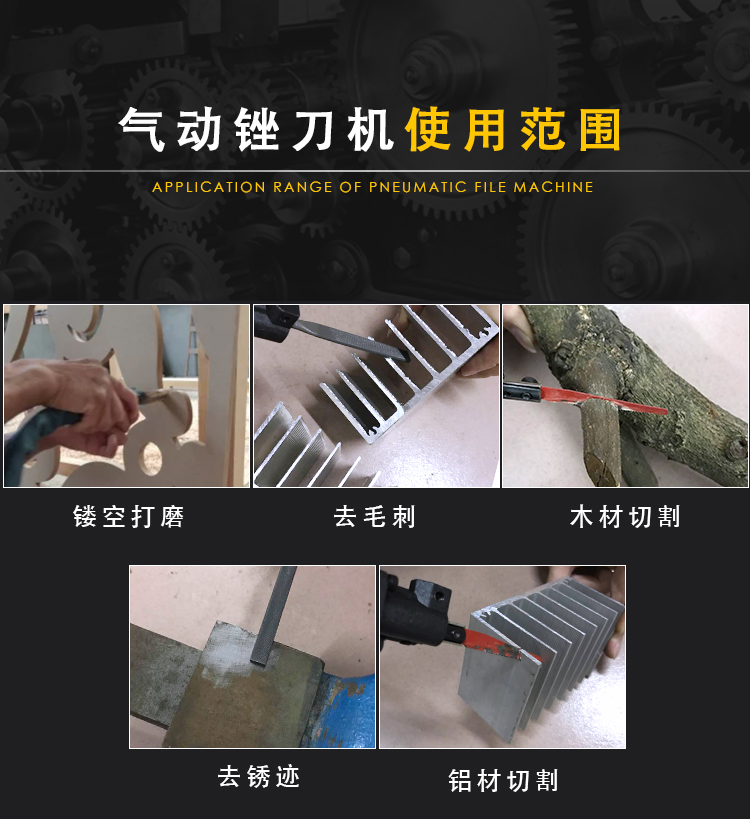 气动锉刀机使用范围

APPLICATION RANGE OF PNEUMATIC FILE MACHINE

镂空打磨

去毛刺

木材切割

去锈迹

铝材切割