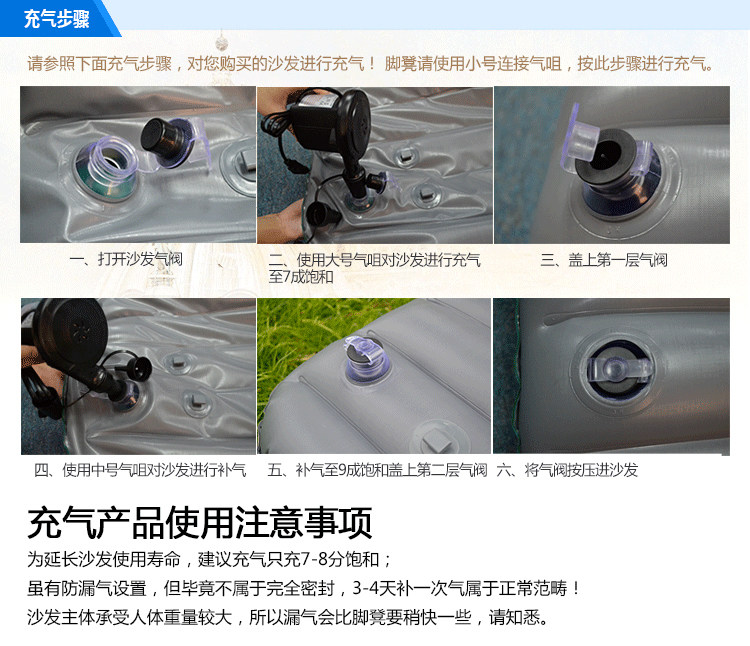 充气步骤

请参照下面充气步骤，对您购买的沙发进行充气！ 脚凳请使用小号连接气咀，按此步骤进行充气。

一、打开沙发气阀

二、使用大号气咀对沙发进行充气至7成饱和

三、盖上第一层气阀

四、使用中号气咀对沙发进行补气

五、补气至9成饱和盖上第二层气阀

六、将气阀按压进沙发

充气产品使用注意事项

为延长沙发使用寿命，建议充气只充7-8分饱和；

虽有防漏气设置，但毕竟不属于完全密封，3-4天补一次气属于正常范畴！

沙发主体承受人体重量较大，所以漏气会比脚凳要稍快一些，请知悉。